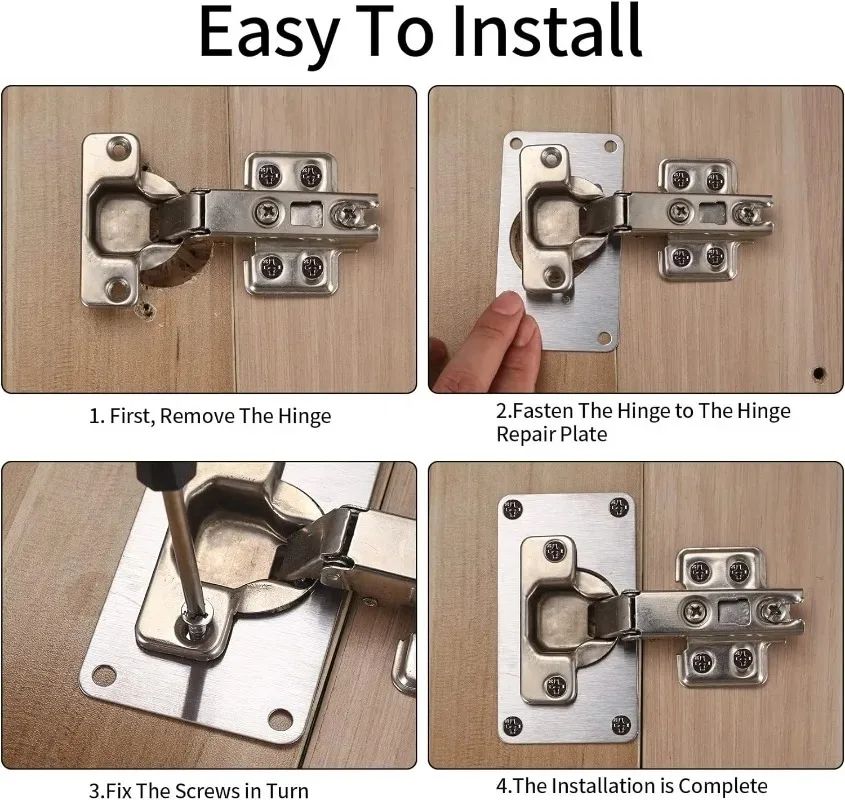 Easy To Install

1. First, Remove The Hinge

2.Fasten The Hinge to The Hinge Repair Plate

3.Fix The Screws in Turn

4.The Installation is Complete