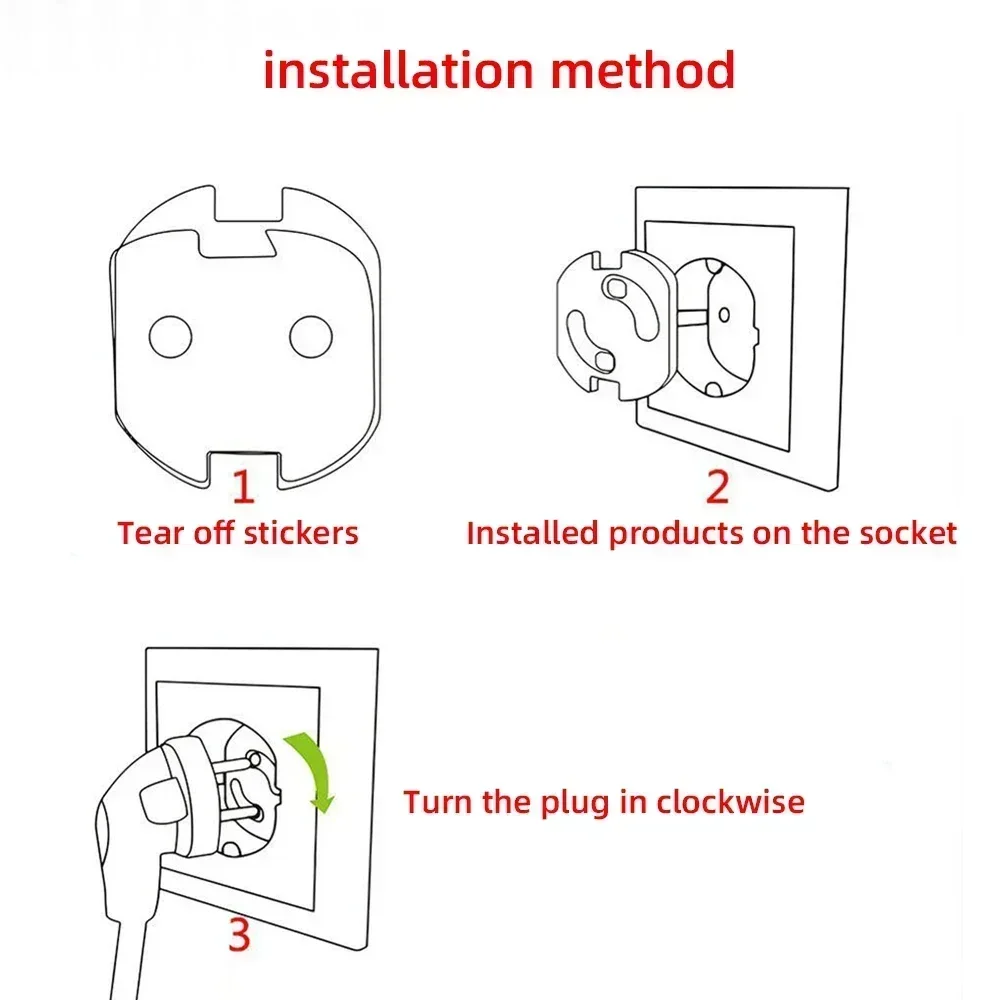 installation method

1
Tear off stickers

2
Installed products on the socket

Turn the plug in clockwise

3