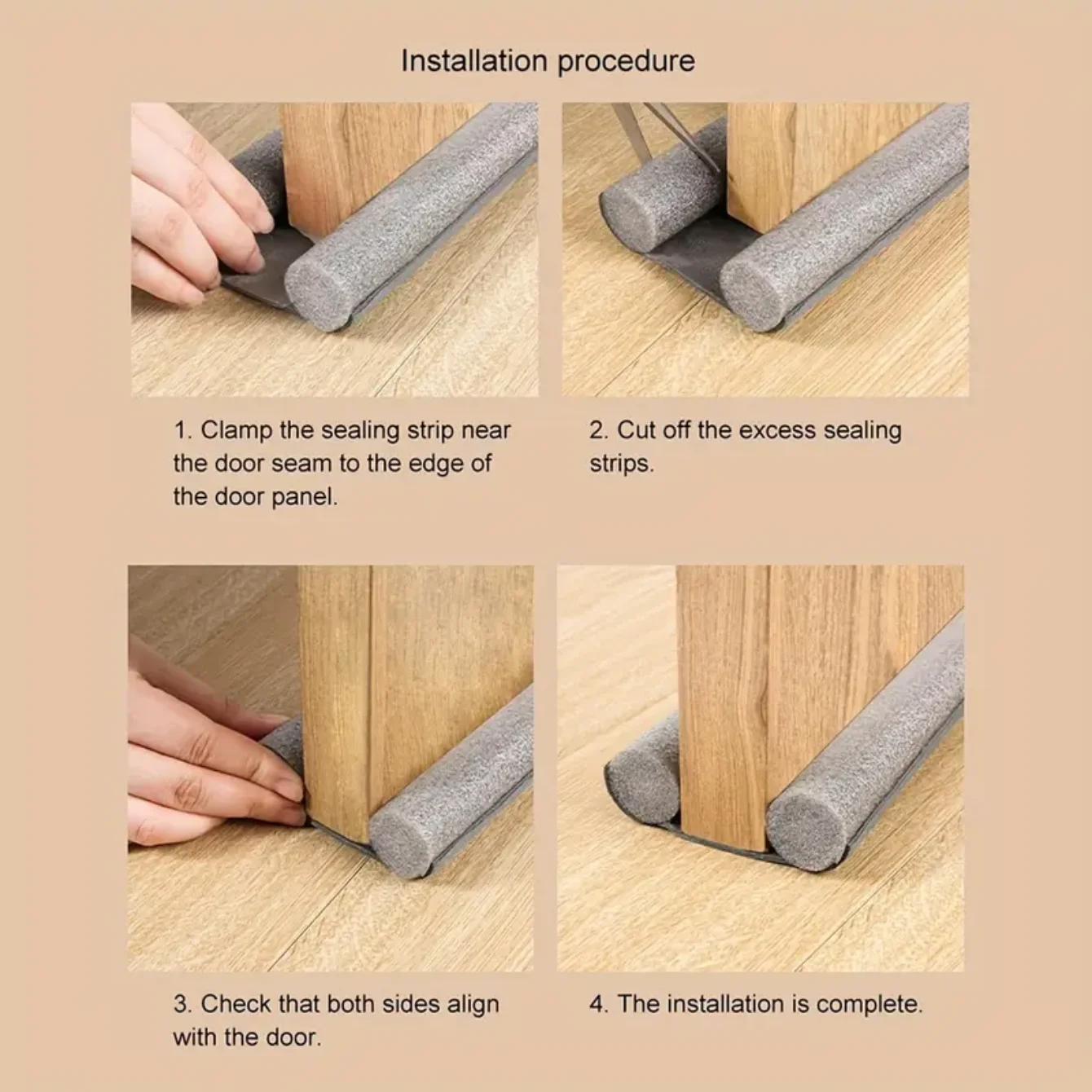 Installation procedure

1. Clamp the sealing strip near the door seam to the edge of the door panel.

2. Cut off the excess sealing strips.

3. Check that both sides align with the door.

4. The installation is complete.