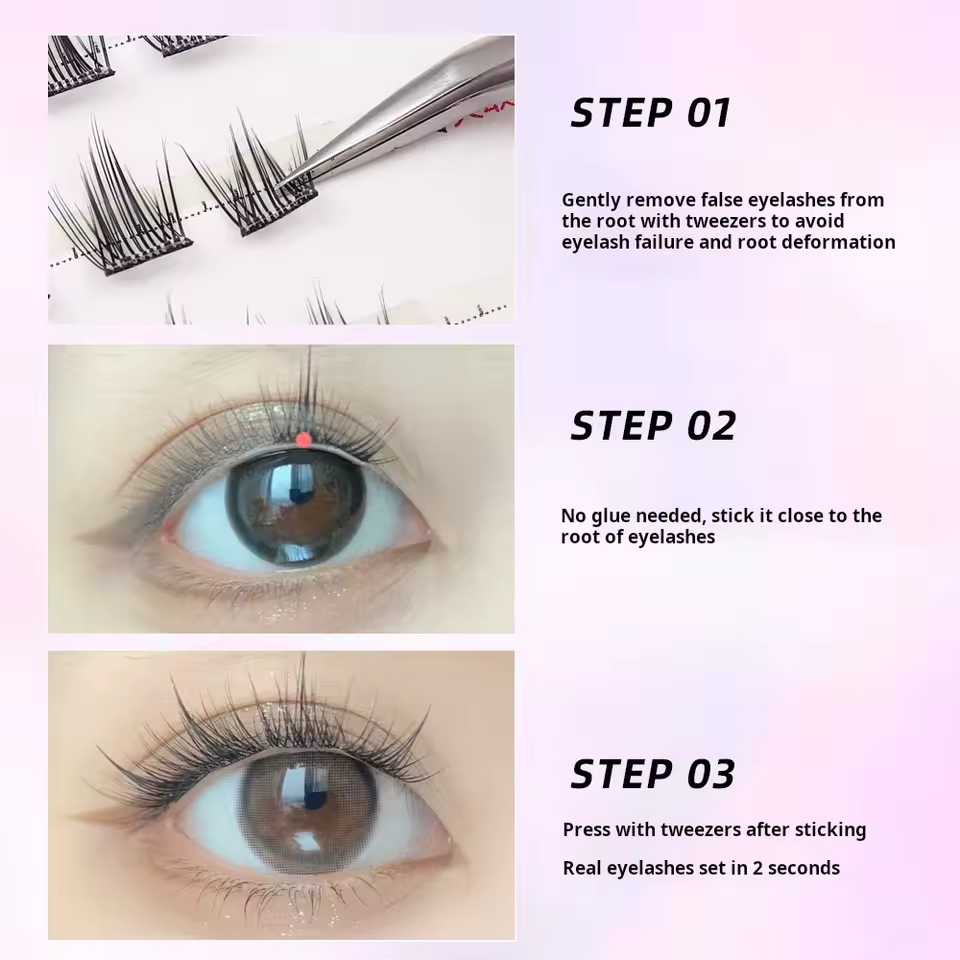 STEP 01

Gently remove false eyelashes from the root with tweezers to avoid eyelash failure and root deformation

STEP 02

No glue needed, stick it close to the root of eyelashes

STEP 03

Press with tweezers after sticking

Real eyelashes set in 2 seconds