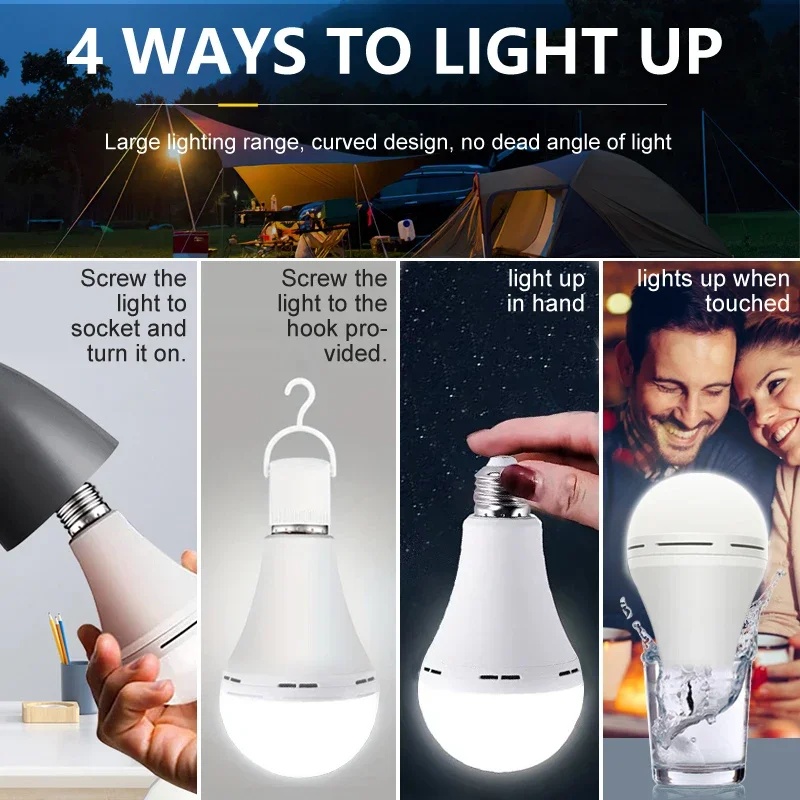 4 WAYS TO LIGHT UP

Large lighting range, curved design, no dead angle of light

Screw the light to socket and turn it on.

Screw the light to the hook provided.

light up in hand

lights up when touched