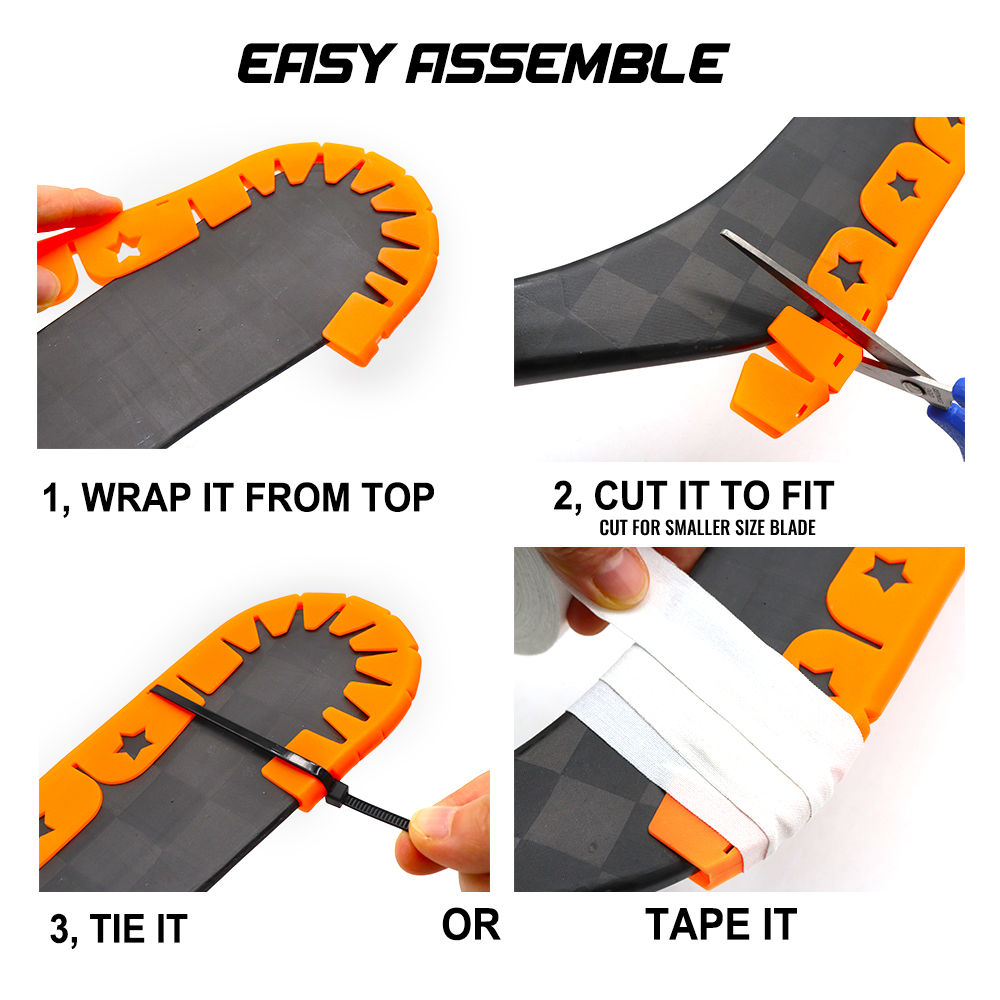 EASY ASSEMBLE

1, WRAP IT FROM TOP

2, CUT IT TO FIT
CUT FOR SMALLER SIZE BLADE

3, TIE IT

OR

TAPE IT