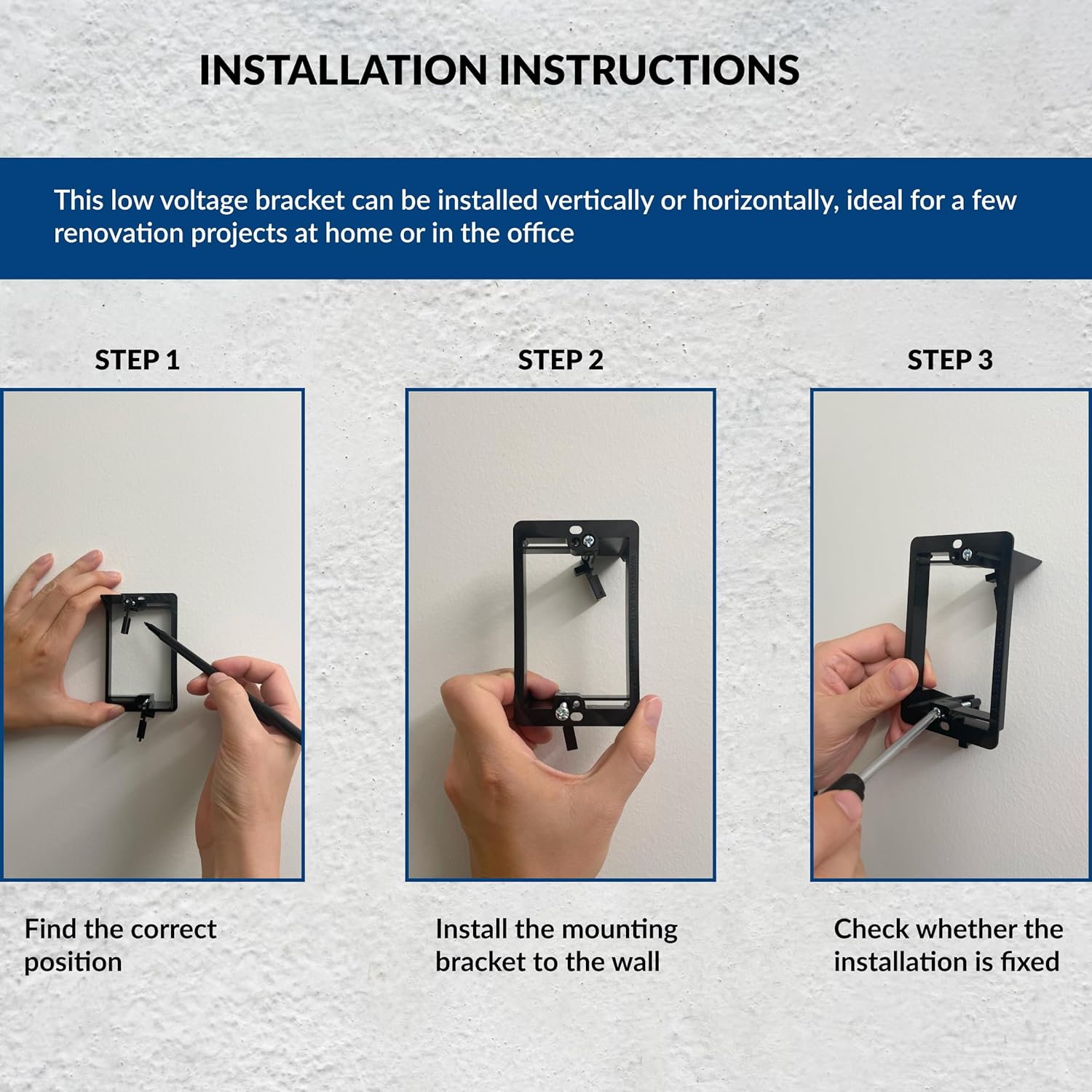 INSTALLATION INSTRUCTIONS

This low voltage bracket can be installed vertically or horizontally, ideal for a few renovation projects at home or in the office

STEP 1

Find the correct position

STEP 2

Install the mounting bracket to the wall

STEP 3

Check whether the installation is fixed