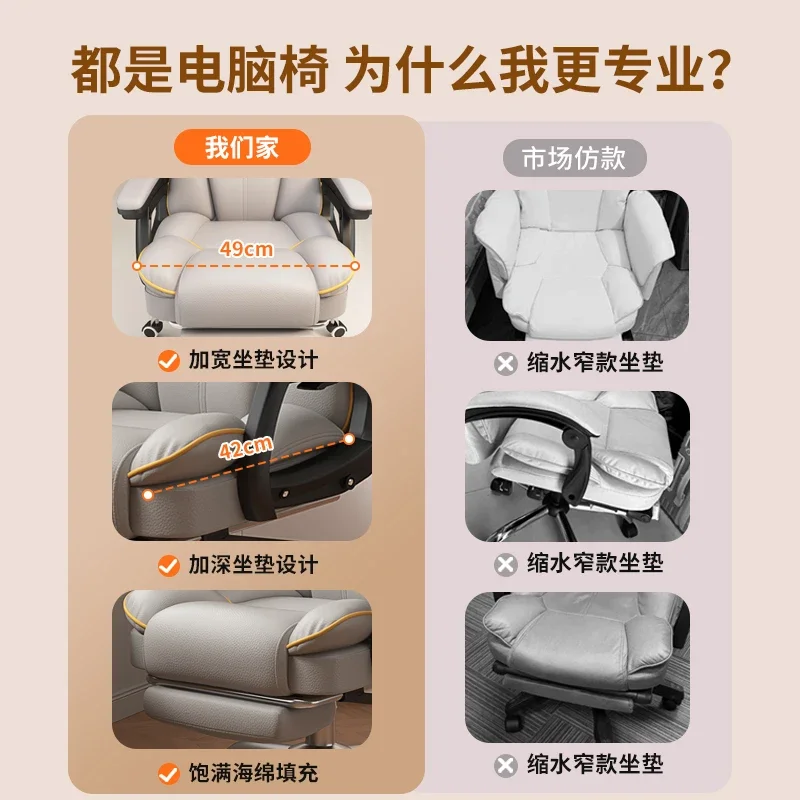 都是电脑椅 为什么我更专业?

我们家

49cm

加宽坐垫设计

42cm

加深坐垫设计

饱满海绵填充

市场仿款

缩水窄款坐垫

缩水窄款坐垫

缩水窄款坐垫