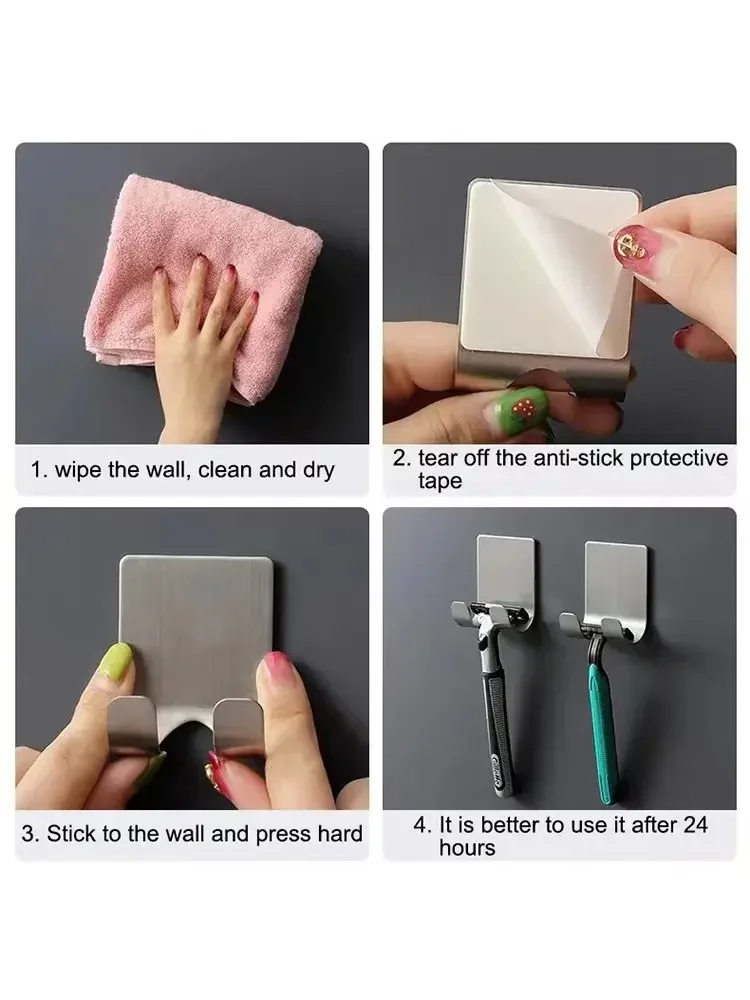 1. wipe the wall, clean and dry

2. tear off the anti-stick protective tape

3. Stick to the wall and press hard

4. It is better to use it after 24 hours