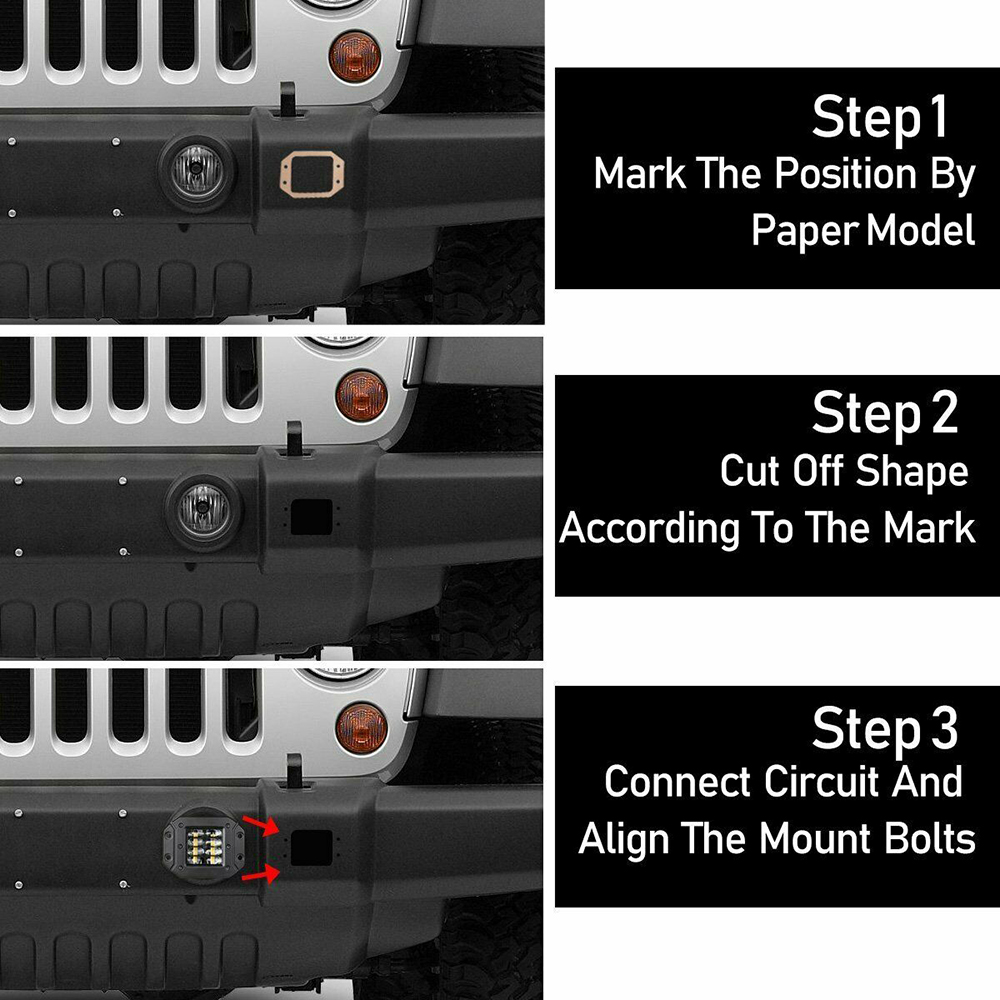 Step 1
Mark The Position By
Paper Model

Step 2
Cut Off Shape
According To The Mark

Step 3
Connect Circuit And
Align The Mount Bolts