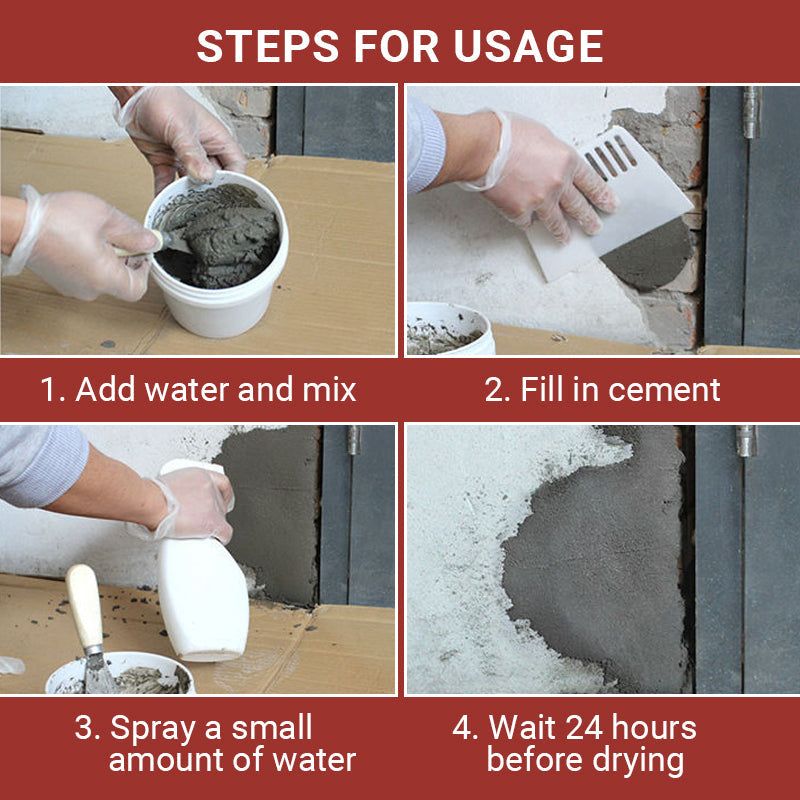 STEPS FOR USAGE

1. Add water and mix

2. Fill in cement

3. Spray a small amount of water

4. Wait 24 hours before drying