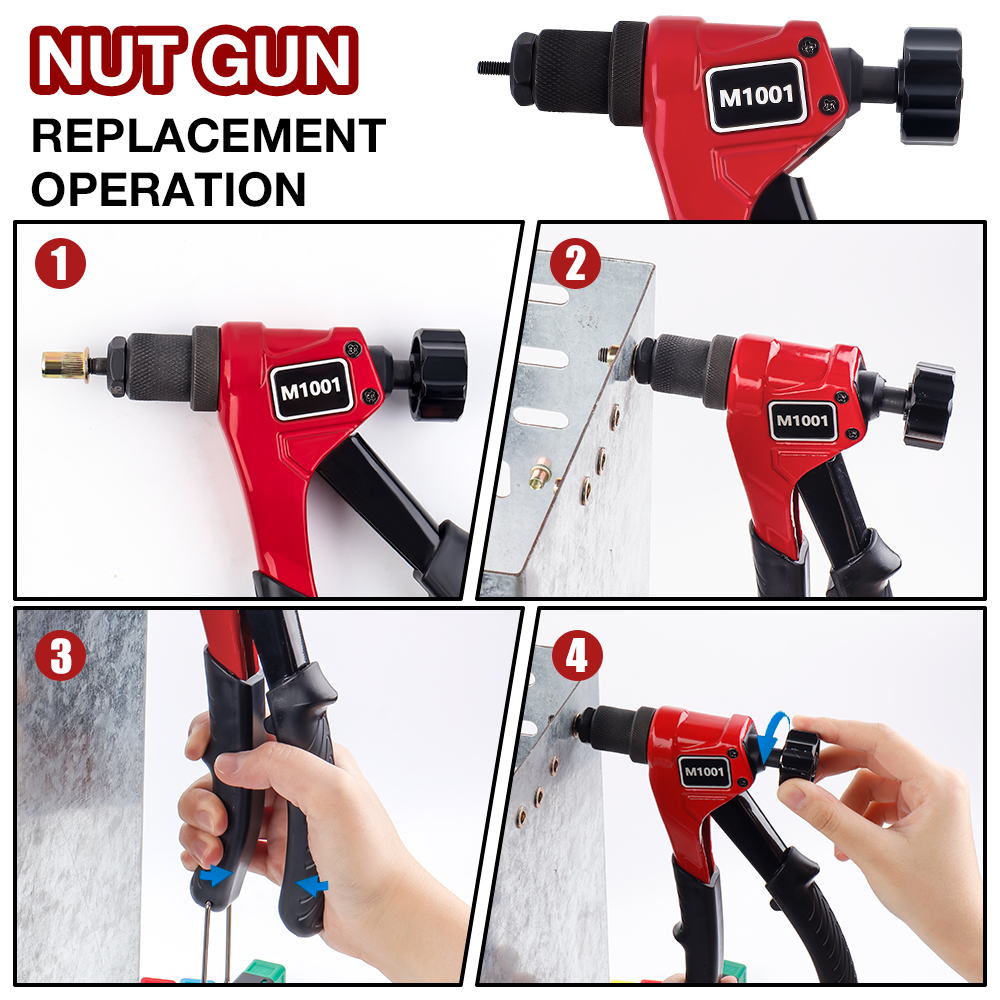 NUT GUN
REPLACEMENT OPERATION

M1001

1
M1001

2
M1001

3

4
M1001