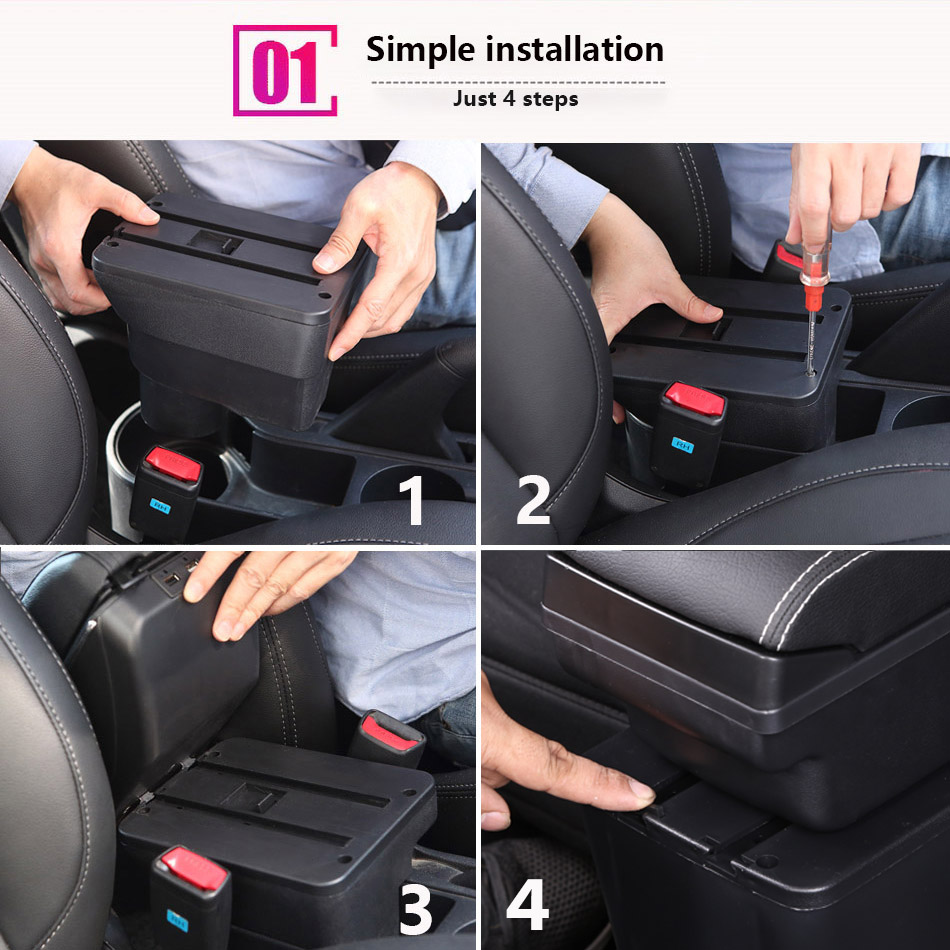 01

Simple installation

Just 4 steps

1

2

3

4