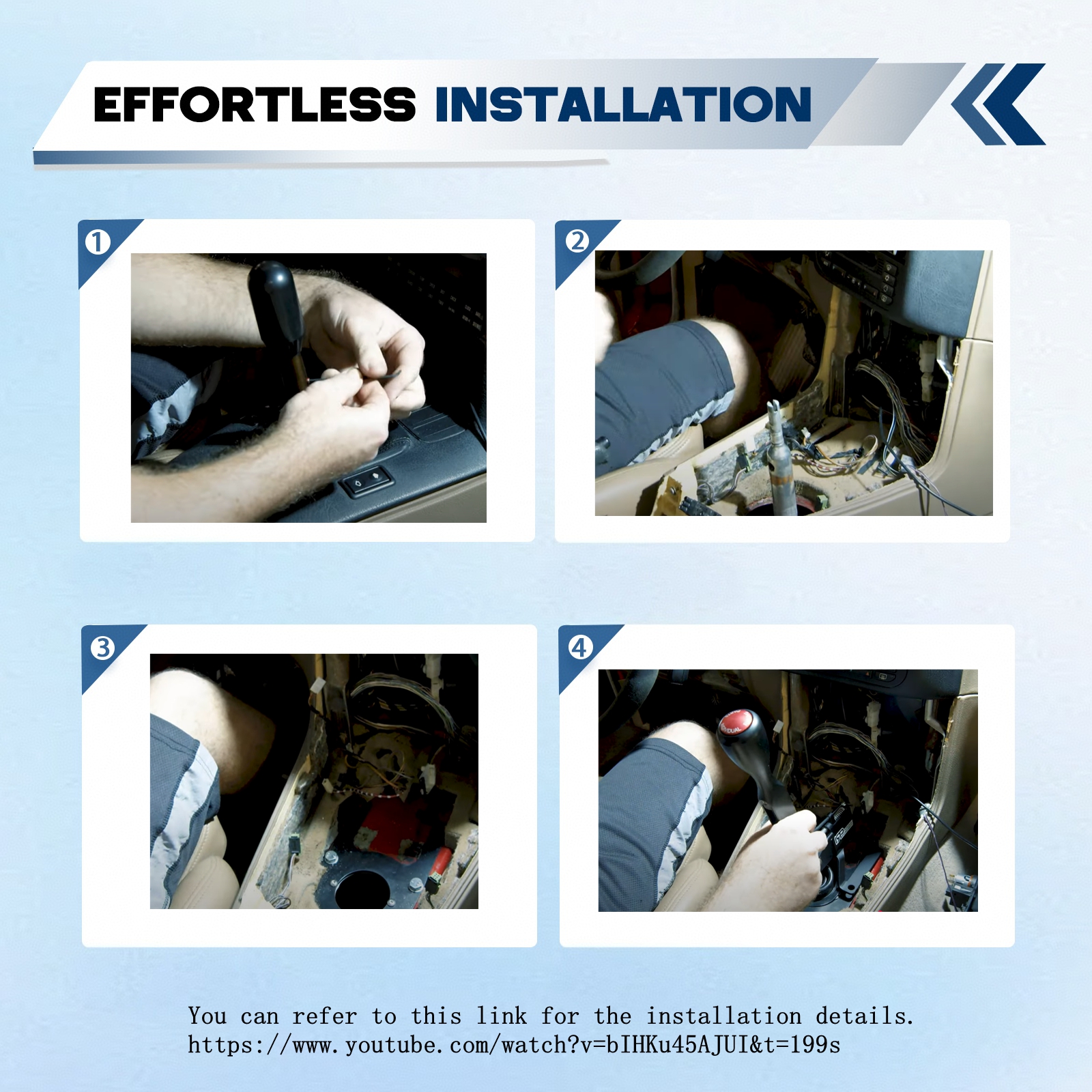 EFFORTLESS INSTALLATION

①

②

③

④

You can refer to this link for the installation details.
https://www.youtube.com/watch?v=bIHKu45AJUI&t=199s