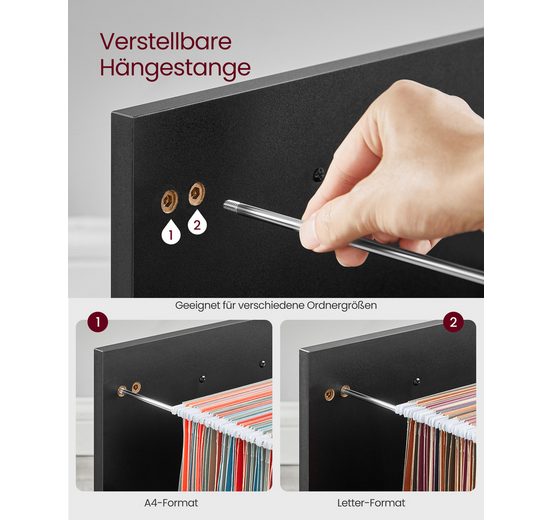 Verstellbare Hängestange

1
2

Geeignet für verschiedene Ordnergrößen

1

2

A4-Format

Letter-Format