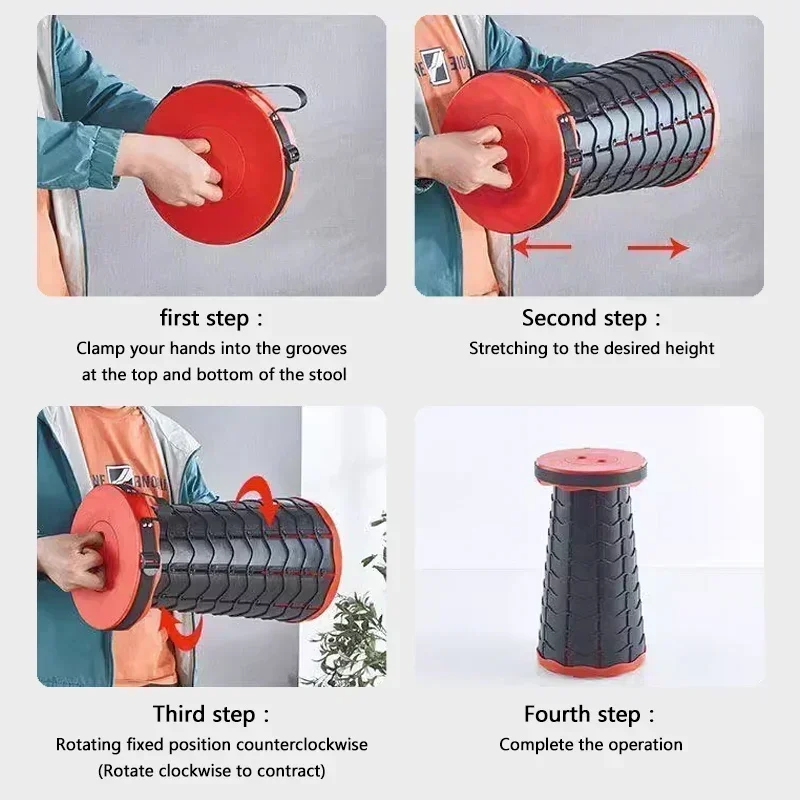 first step :
Clamp your hands into the grooves at the top and bottom of the stool

Second step :
Stretching to the desired height

Third step :
Rotating fixed position counterclockwise (Rotate clockwise to contract)

Fourth step :
Complete the operation