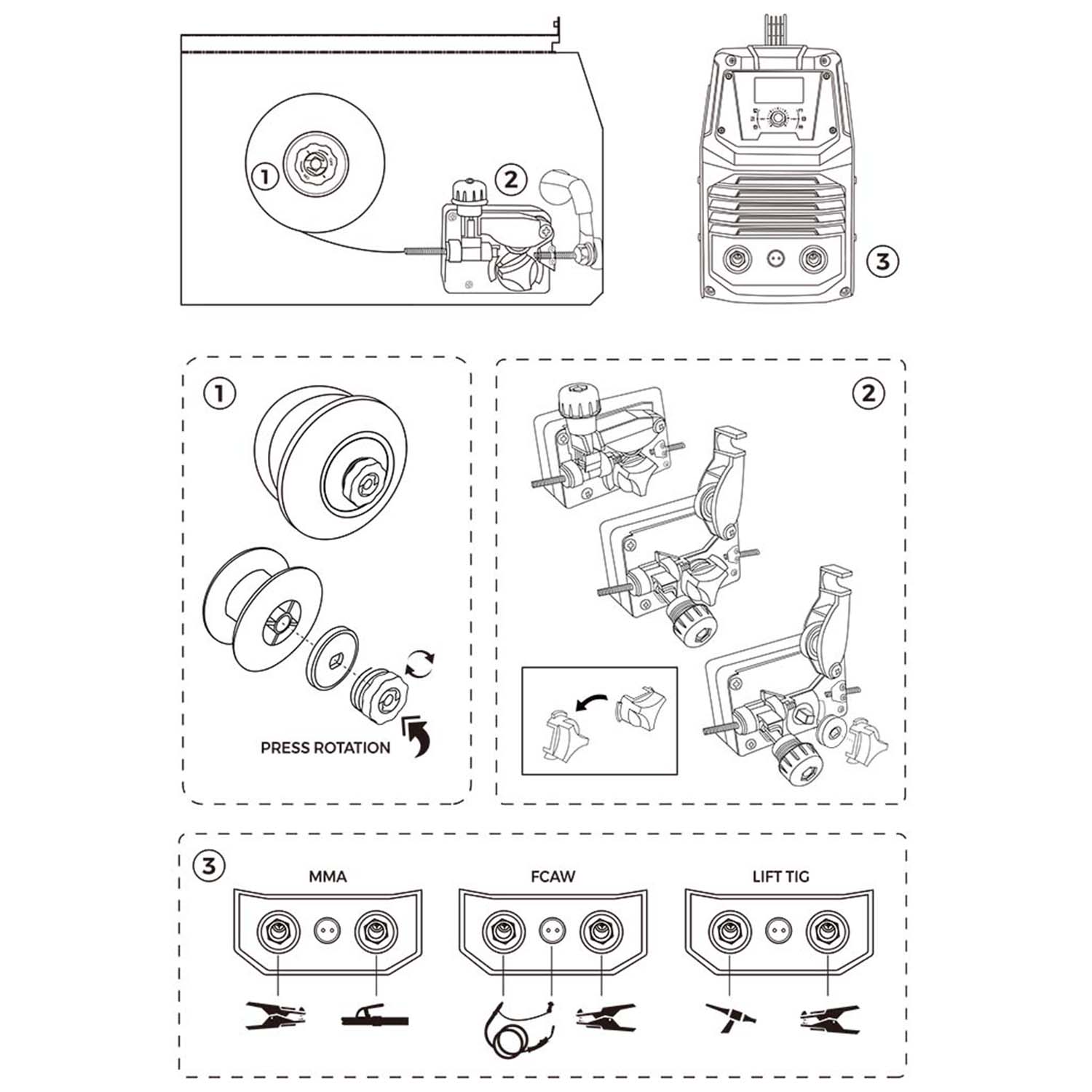 1

2

3

1

PRESS ROTATION

2

3

MMA

FCAW

LIFT TIG