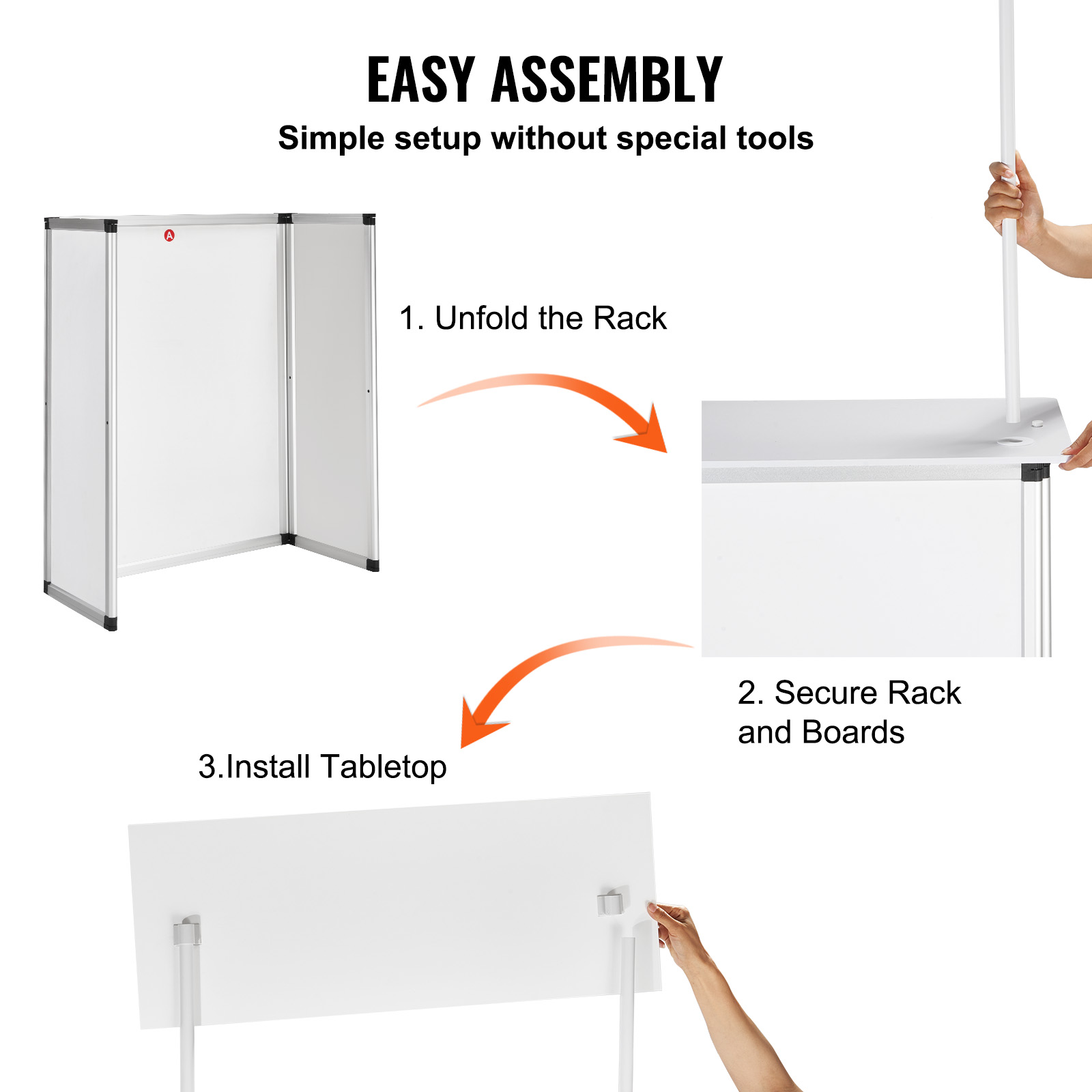 EASY ASSEMBLY

Simple setup without special tools

A

1. Unfold the Rack

2. Secure Rack and Boards

3.Install Tabletop