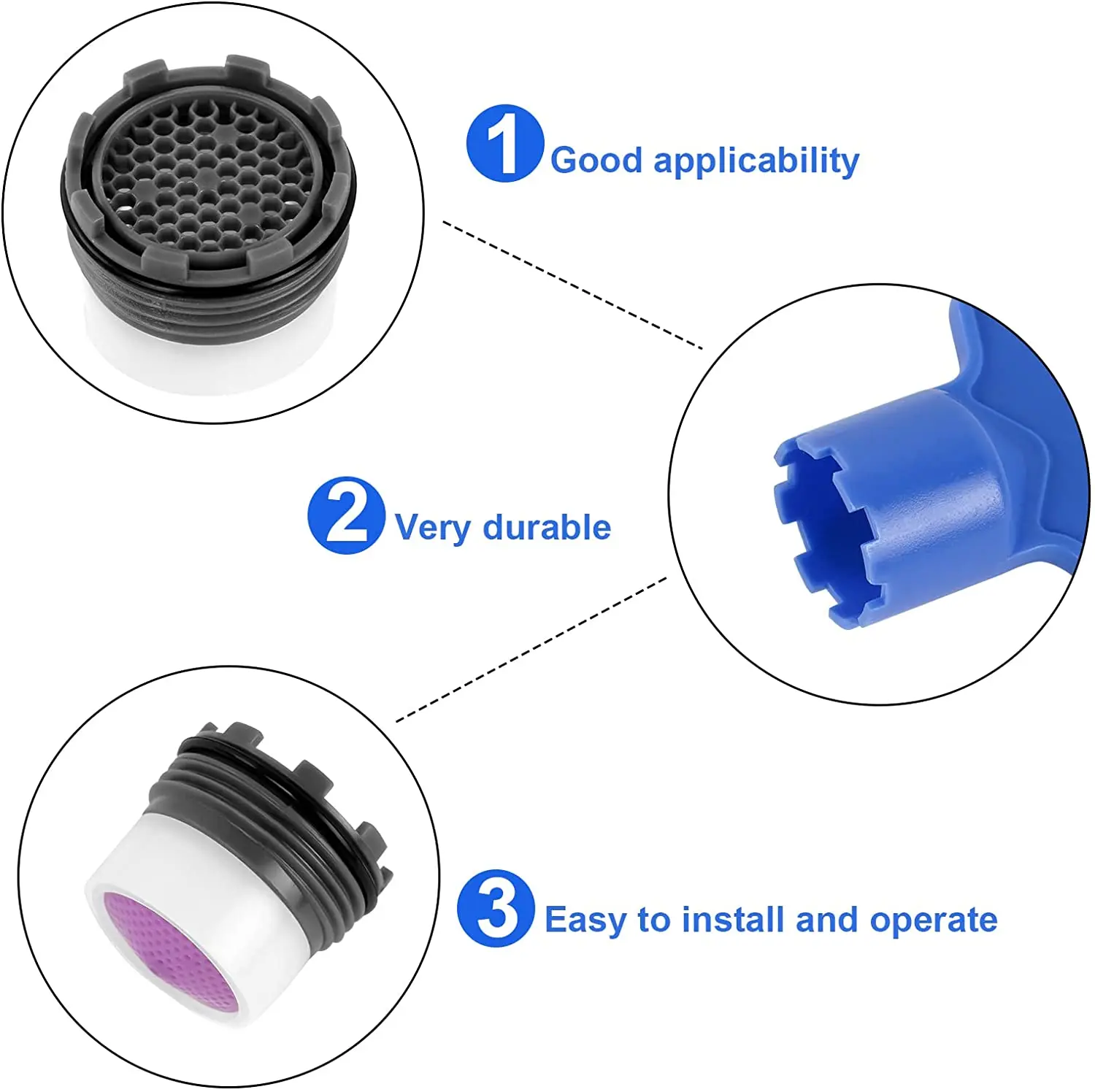 1 Good applicability

2 Very durable

3 Easy to install and operate