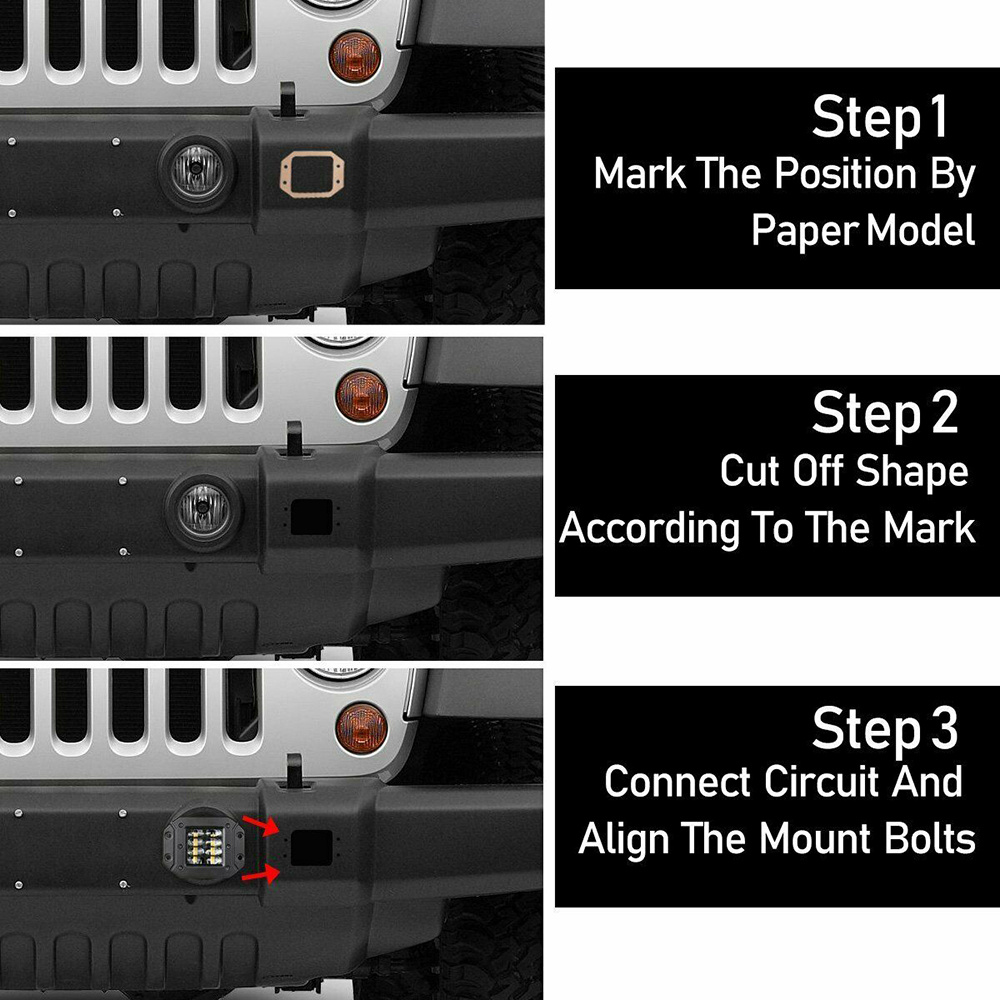 Step 1
Mark The Position By Paper Model

Step 2
Cut Off Shape According To The Mark

Step 3
Connect Circuit And Align The Mount Bolts