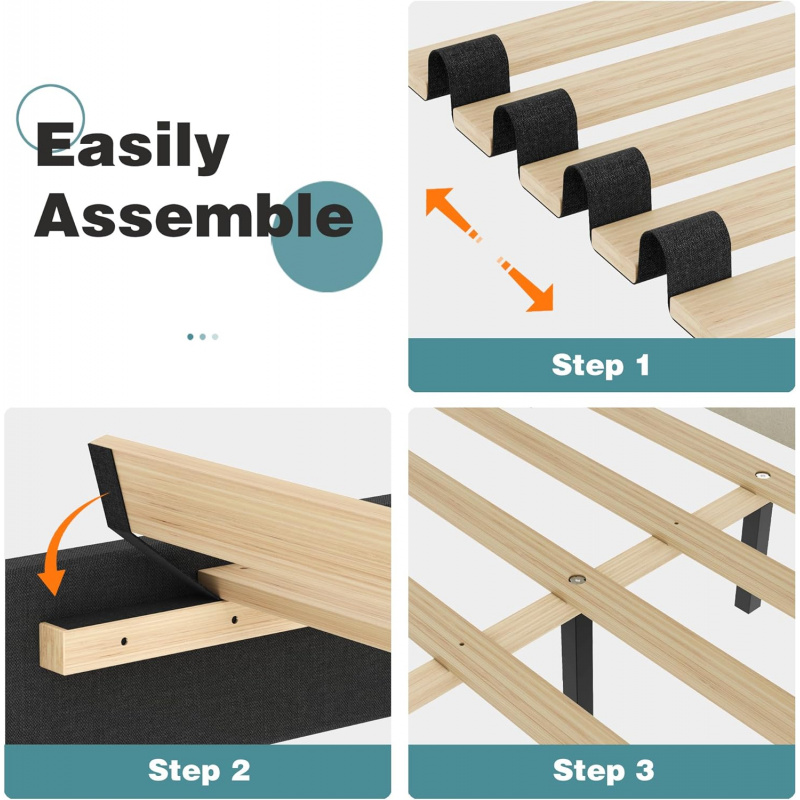 Easily Assemble

Step 1

Step 2

Step 3