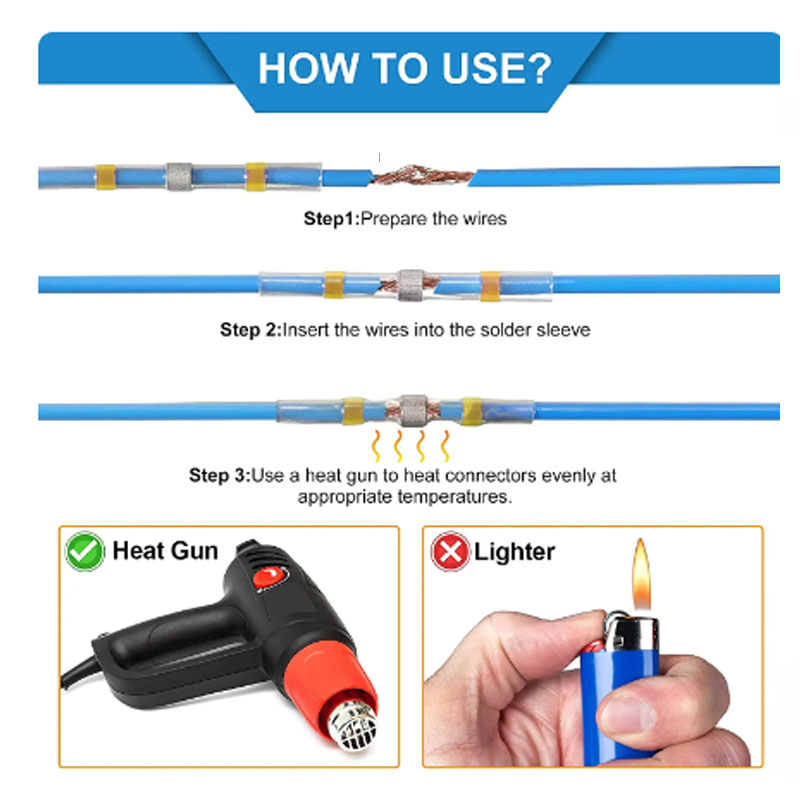 HOW TO USE?

Step1:Prepare the wires

Step 2:Insert the wires into the solder sleeve

Step 3:Use a heat gun to heat connectors evenly at appropriate temperatures.

Heat Gun

Lighter