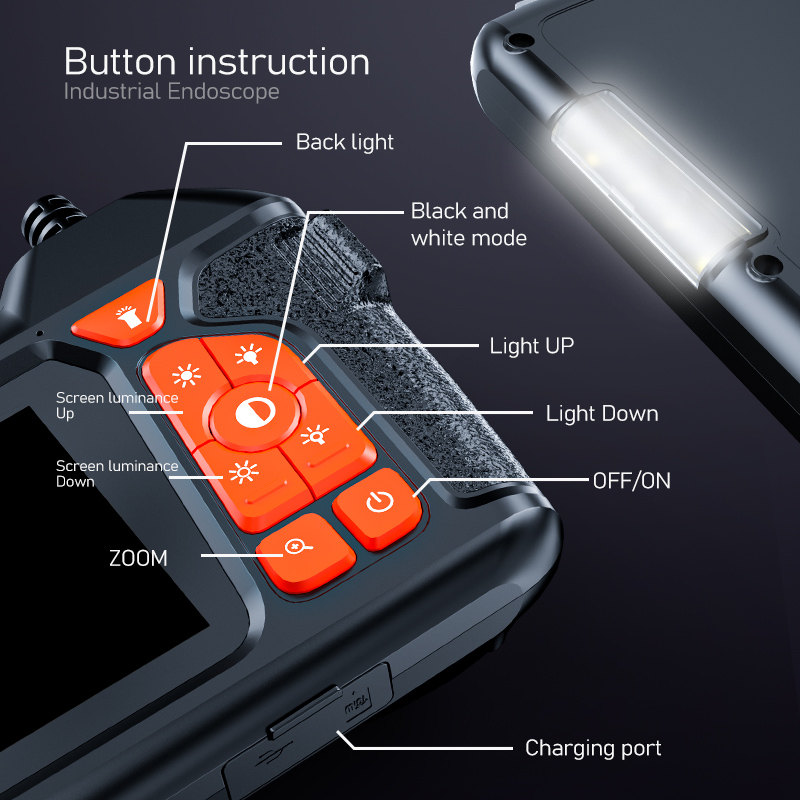 Button instruction
Industrial Endoscope

Back light

Black and white mode

Light UP

Screen luminance Up

Light Down

Screen luminance Down

OFF/ON

ZOOM

Charging port