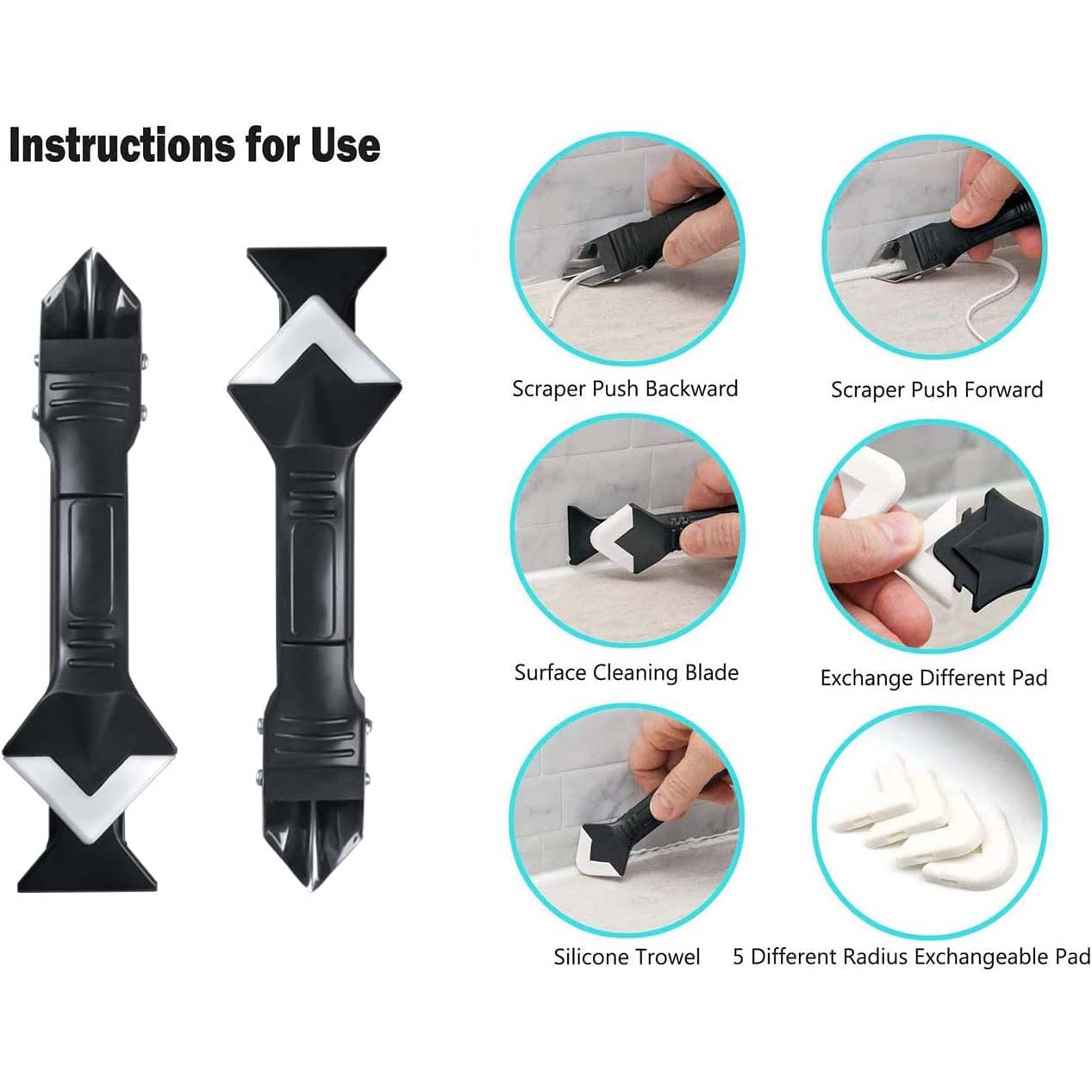 Instructions for Use

Scraper Push Backward

Scraper Push Forward

Surface Cleaning Blade

Exchange Different Pad

Silicone Trowel

5 Different Radius Exchangeable Pad