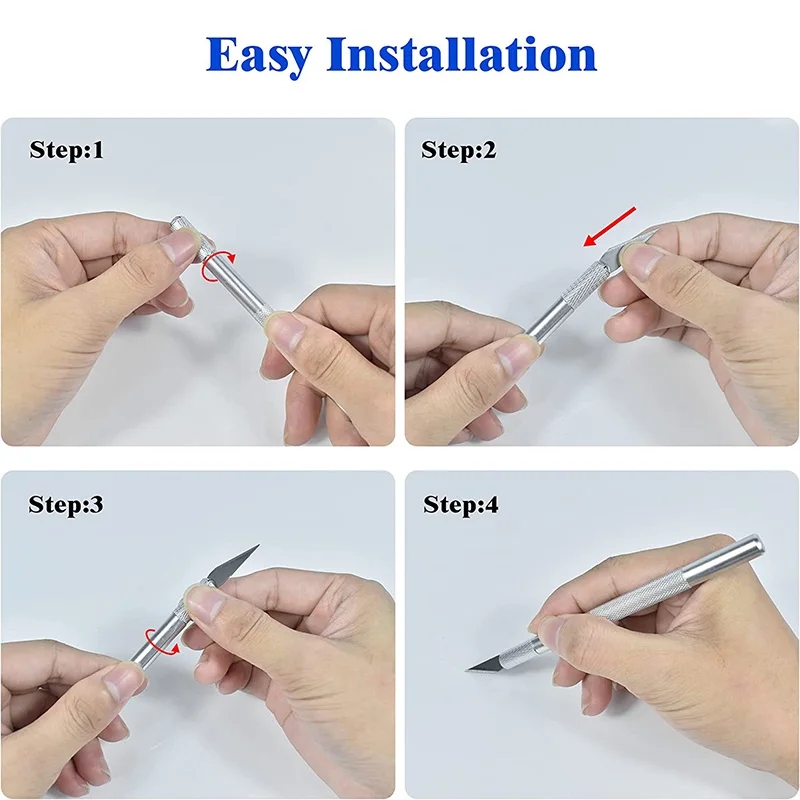 Easy Installation

Step:1

Step:2

Step:3

Step:4