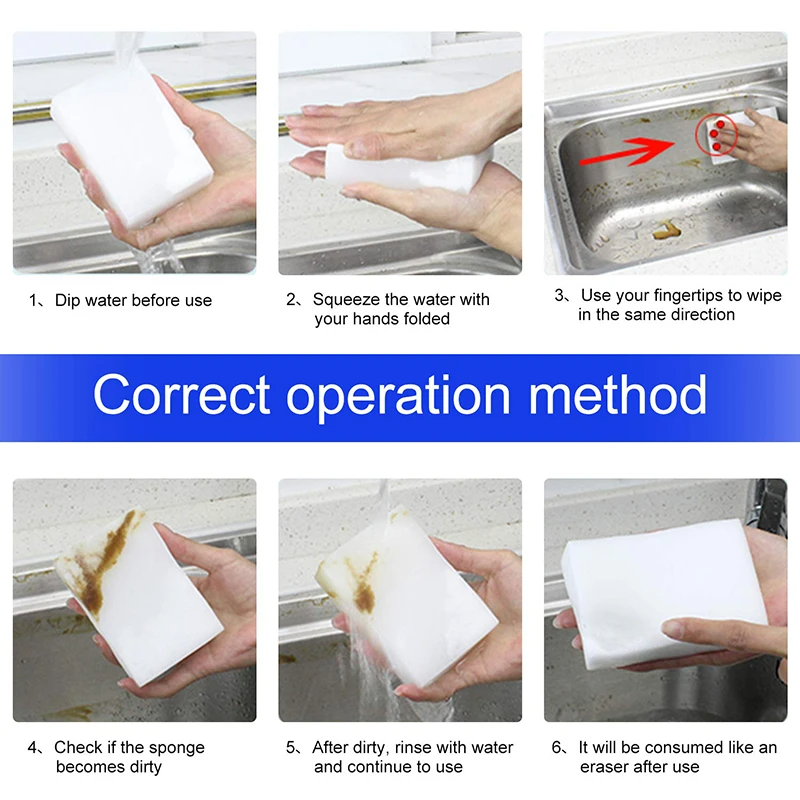 1、Dip water before use

2、Squeeze the water with your hands folded

3、Use your fingertips to wipe in the same direction

Correct operation method

4、Check if the sponge becomes dirty

5、After dirty, rinse with water and continue to use

6、It will be consumed like an eraser after use