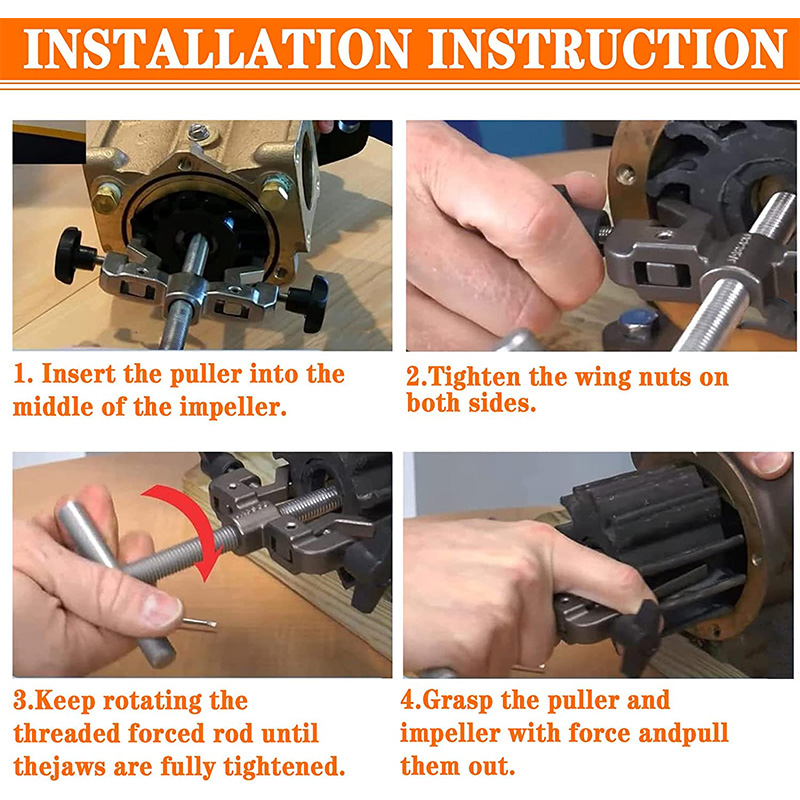 INSTALLATION INSTRUCTION

1. Insert the puller into the middle of the impeller.

2.Tighten the wing nuts on both sides.

3.Keep rotating the threaded forced rod until thejaws are fully tightened.

4.Grasp the puller and impeller with force andpull them out.