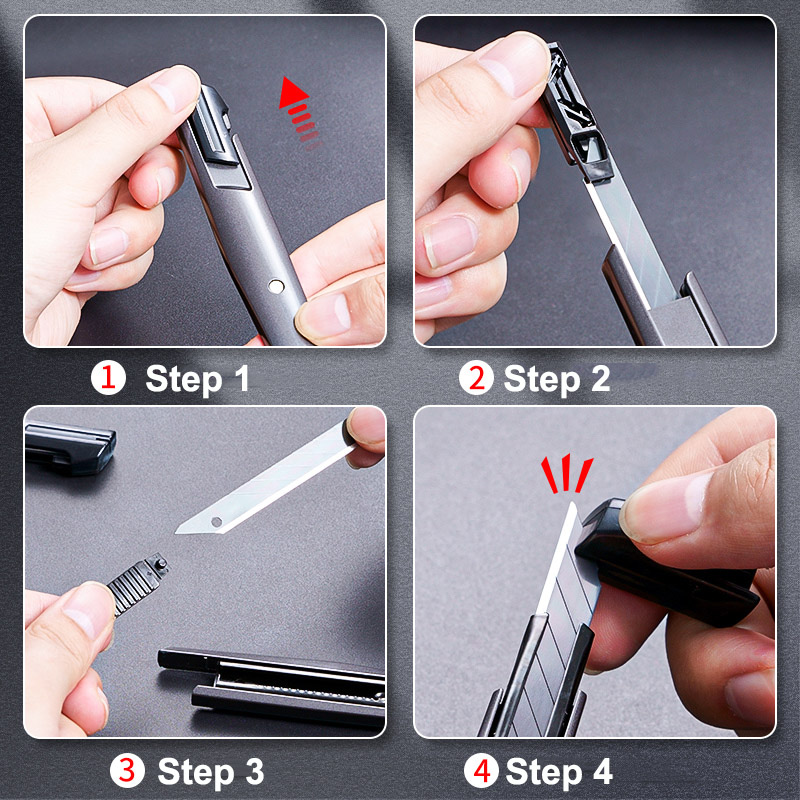 1 Step 1

2 Step 2

3 Step 3

4 Step 4