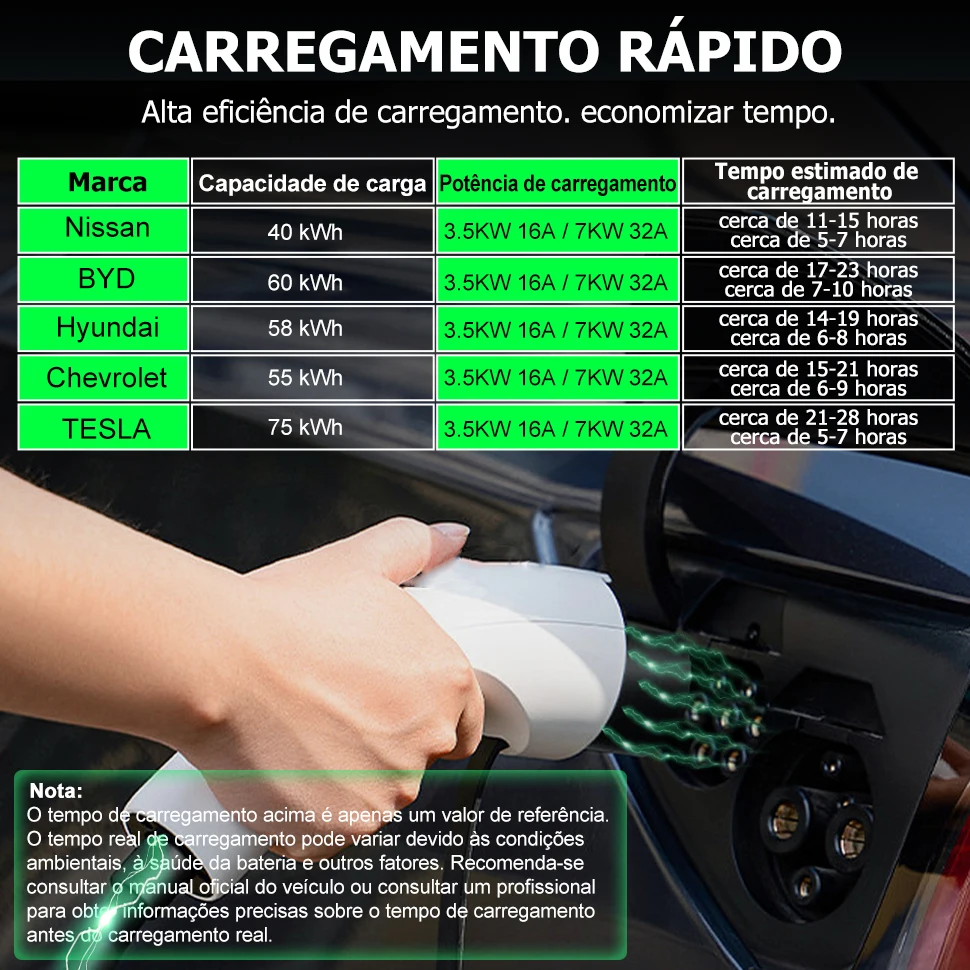 CARREGAMENTO RÁPIDO

Alta eficiência de carregamento. economizar tempo.

| Marca | Capacidade de carga | Potência de carregamento | Tempo estimado de carregamento |
|---|---|---|---|
| Nissan | 40 kWh | 3.5KW 16A / 7KW 32A | cerca de 11-15 horas cerca de 5-7 horas |
| BYD | 60 kWh | 3.5KW 16A / 7KW 32A | cerca de 17-23 horas cerca de 7-10 horas |
| Hyundai | 58 kWh | 3.5KW 16A / 7KW 32A | cerca de 14-19 horas cerca de 6-8 horas |
| Chevrolet | 55 kWh | 3.5KW 16A / 7KW 32A | cerca de 15-21 horas cerca de 6-9 horas |
| TESLA | 75 kWh | 3.5KW 16A / 7KW 32A | cerca de 21-28 horas cerca de 5-7 horas |

Nota:
O tempo de carregamento acima é apenas um valor de referência. O tempo real de carregamento pode variar devido às condições ambientais, à saúde da bateria e outros fatores. Recomenda-se consultar o manual oficial do veículo ou consultar um profissional para obter informações precisas sobre o tempo de carregamento antes do carregamento real.