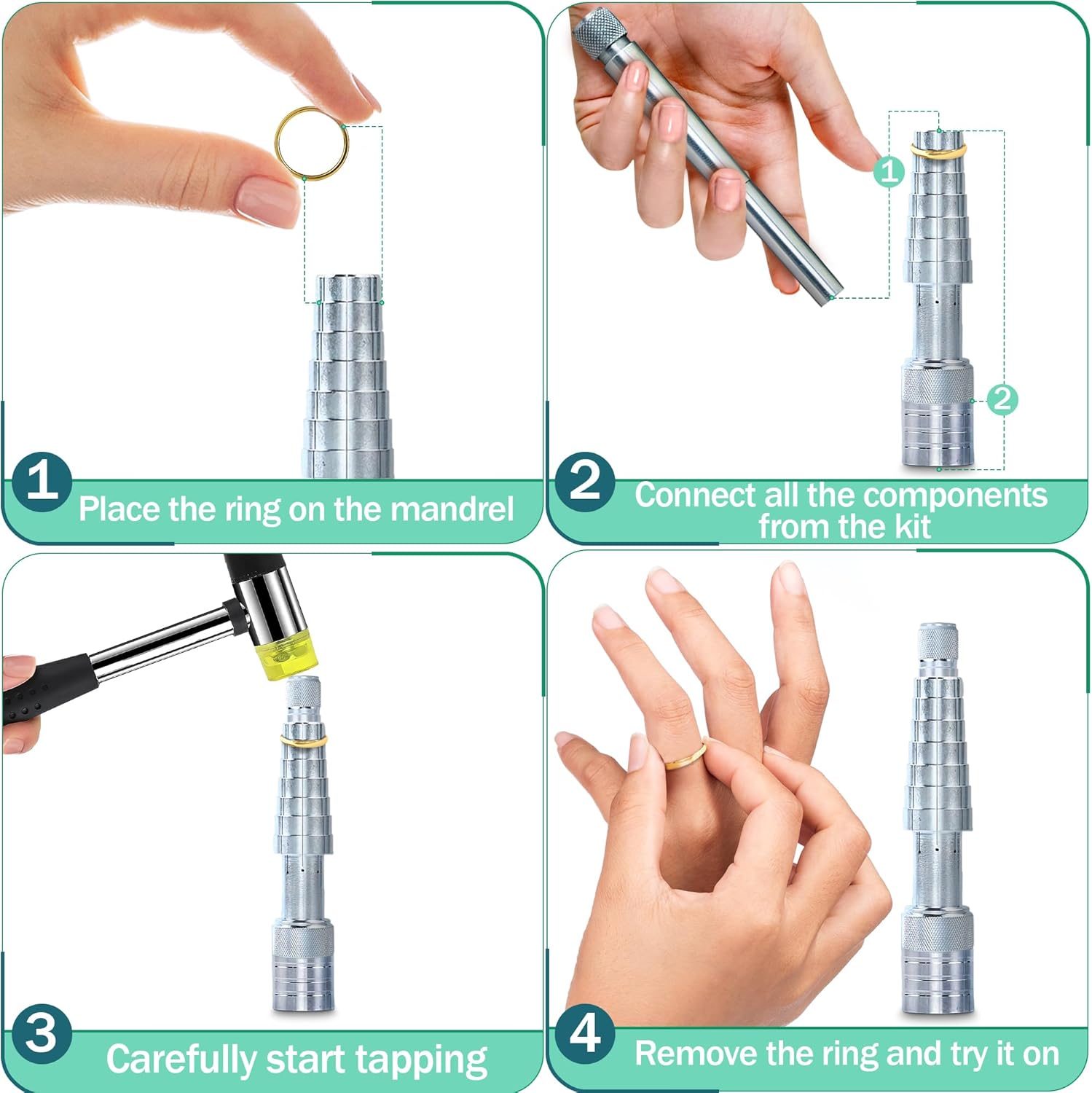 1 Place the ring on the mandrel

1

2

2 Connect all the components from the kit

3 Carefully start tapping

4 Remove the ring and try it on