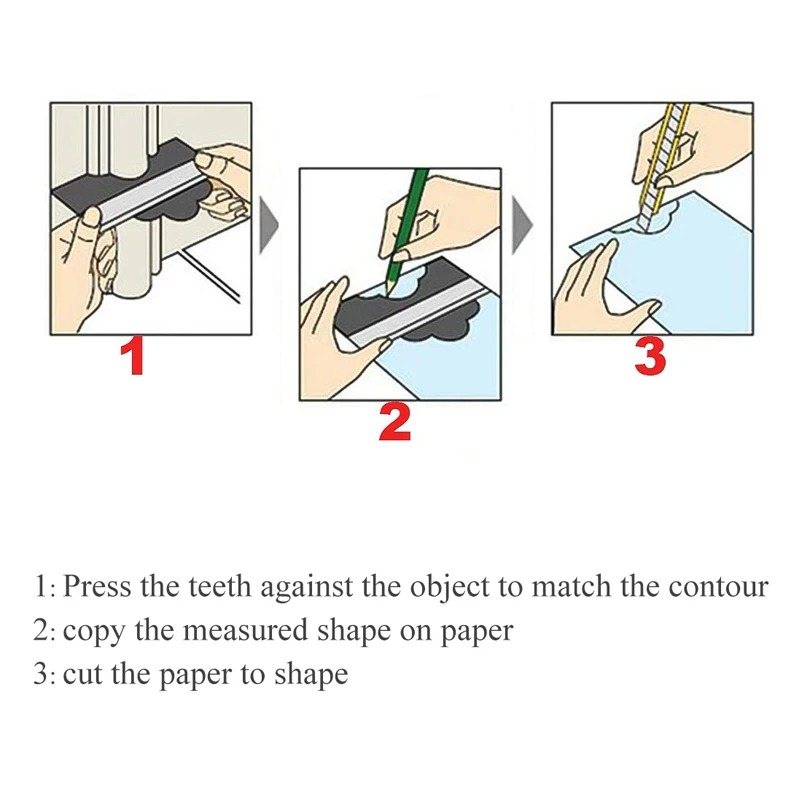 1

2

3

1: Press the teeth against the object to match the contour
2: copy the measured shape on paper
3: cut the paper to shape