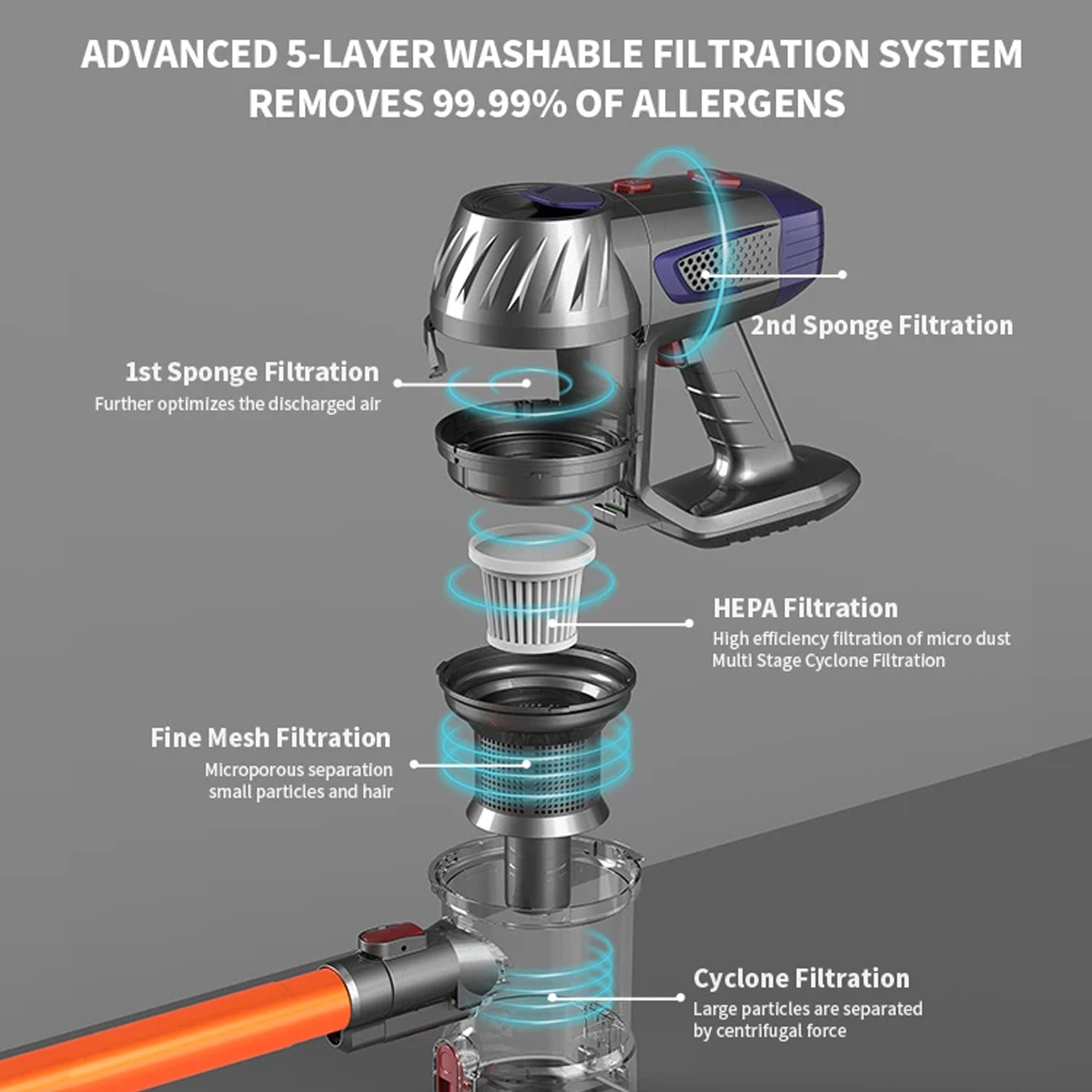 ADVANCED 5-LAYER WASHABLE FILTRATION SYSTEM REMOVES 99.99% OF ALLERGENS

2nd Sponge Filtration

1st Sponge Filtration
Further optimizes the discharged air

HEPA Filtration
High efficiency filtration of micro dust
Multi Stage Cyclone Filtration

Fine Mesh Filtration
Microporous separation
small particles and hair

Cyclone Filtration
Large particles are separated
by centrifugal force