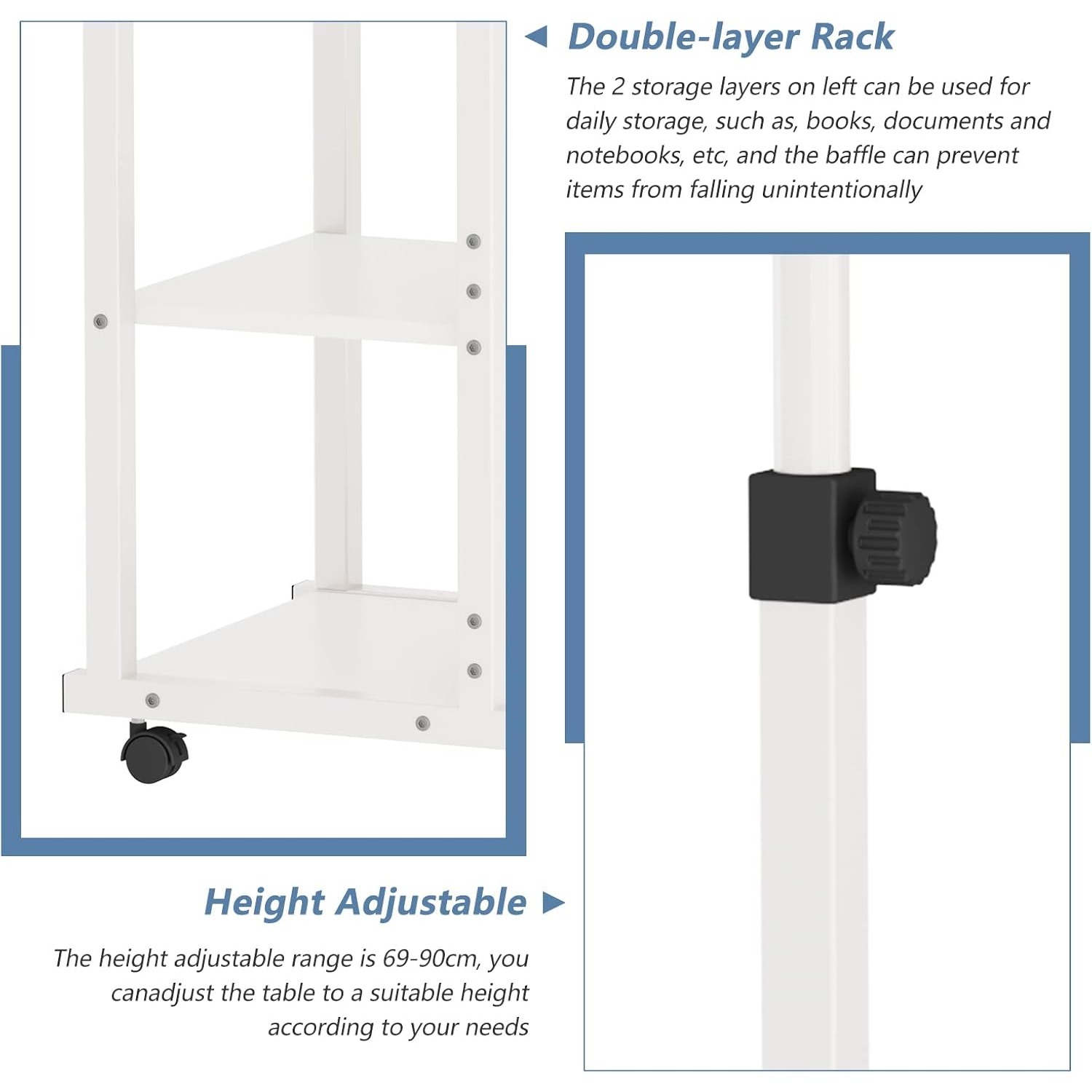 ◄ Double-layer Rack

The 2 storage layers on left can be used for daily storage, such as, books, documents and notebooks, etc, and the baffle can prevent items from falling unintentionally

Height Adjustable ►

The height adjustable range is 69-90cm, you canadjust the table to a suitable height according to your needs