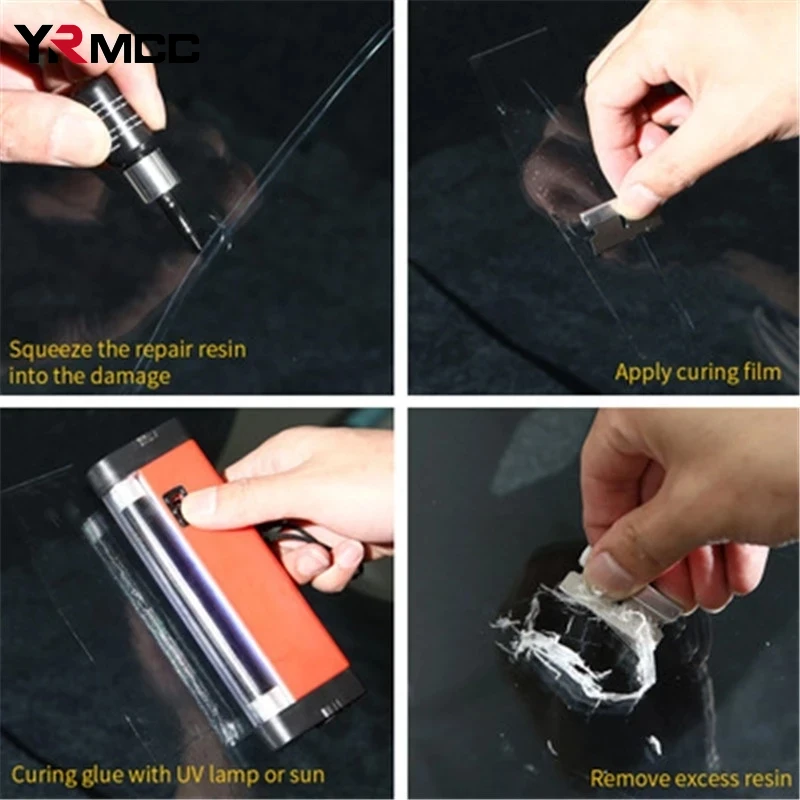 YRMCC

Squeeze the repair resin into the damage

Apply curing film

Curing glue with UV lamp or sun

Remove excess resin