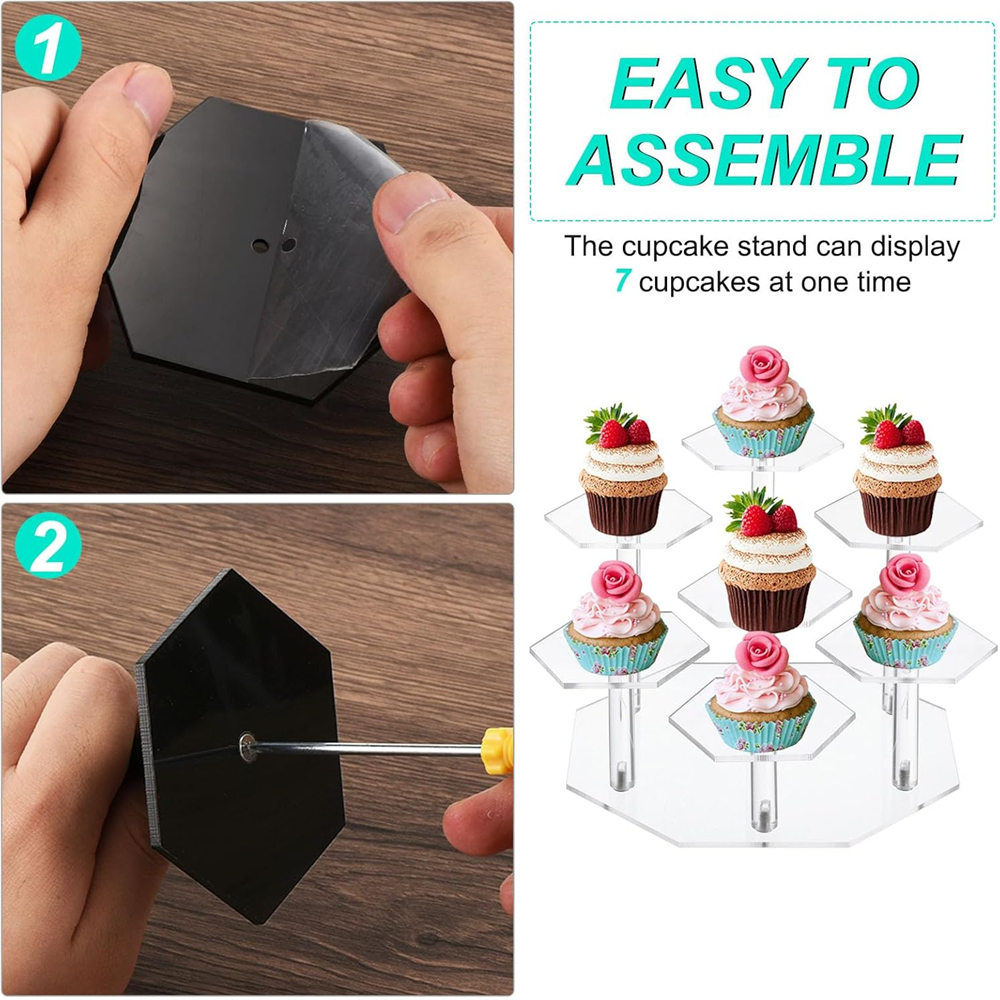 1

2

EASY TO ASSEMBLE

The cupcake stand can display 7 cupcakes at one time