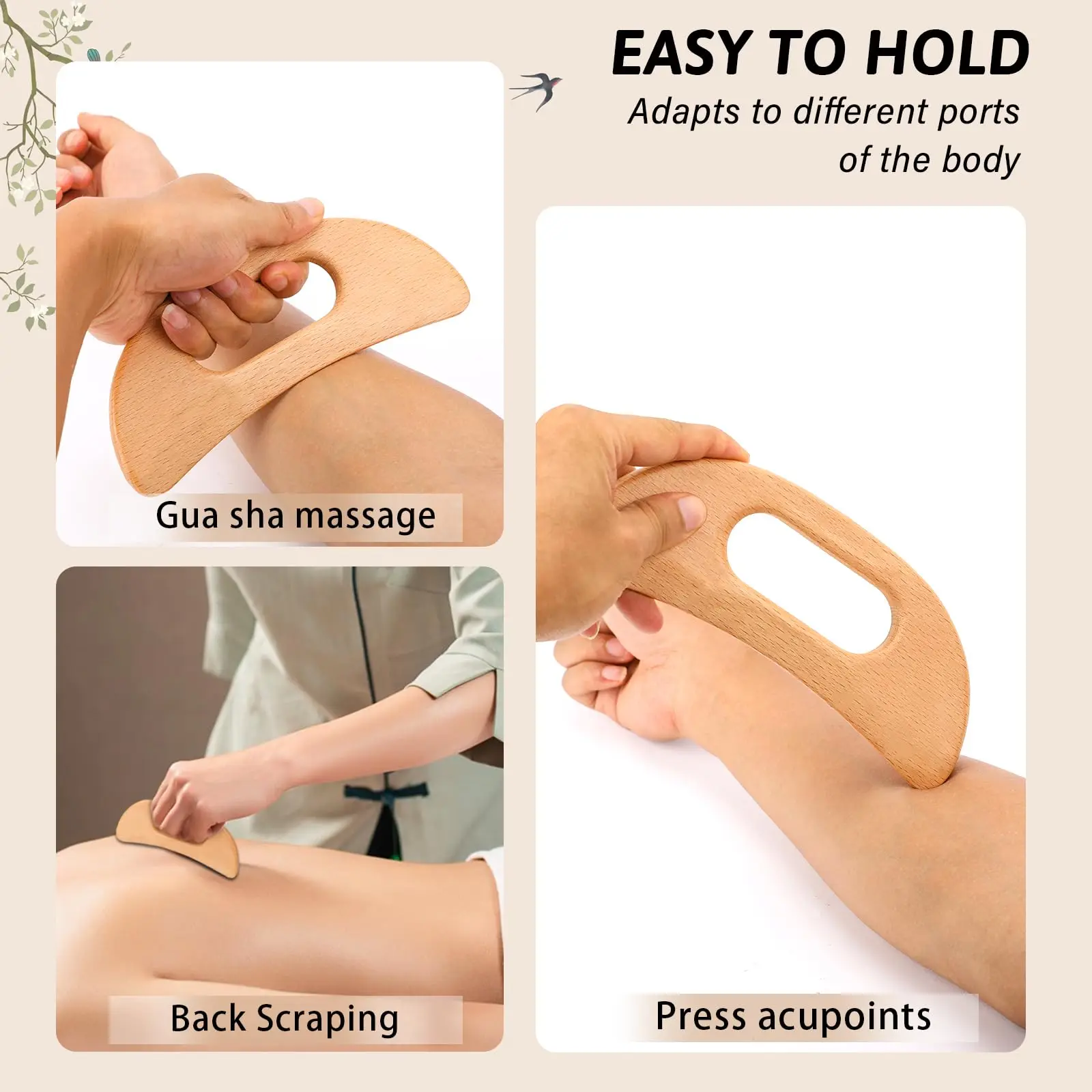 EASY TO HOLD

Adapts to different ports of the body

Gua sha massage

Back Scraping

Press acupoints