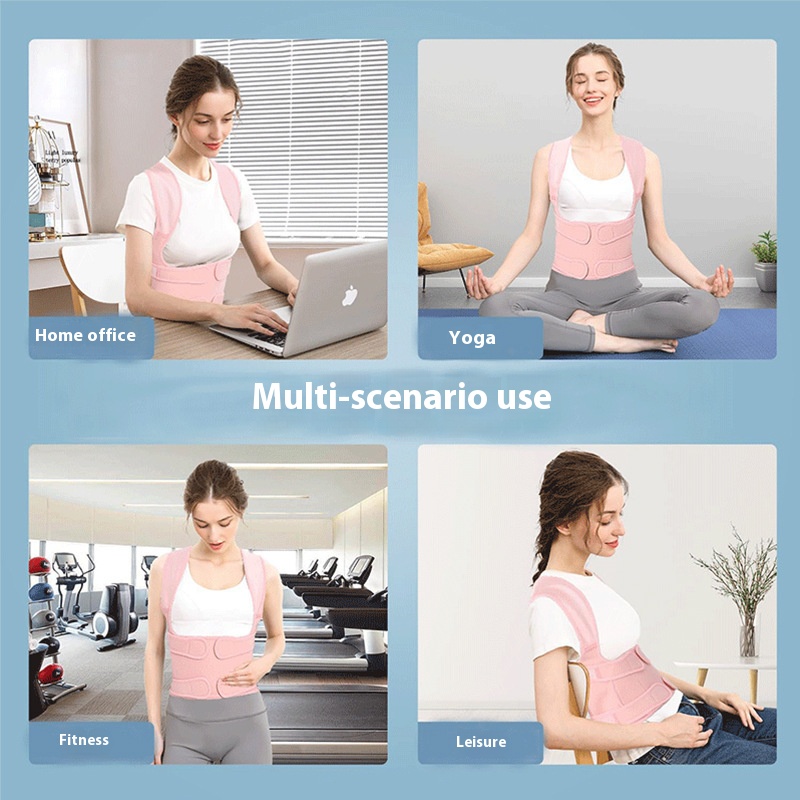 Home office

Yoga

Multi-scenario use

Fitness

Leisure