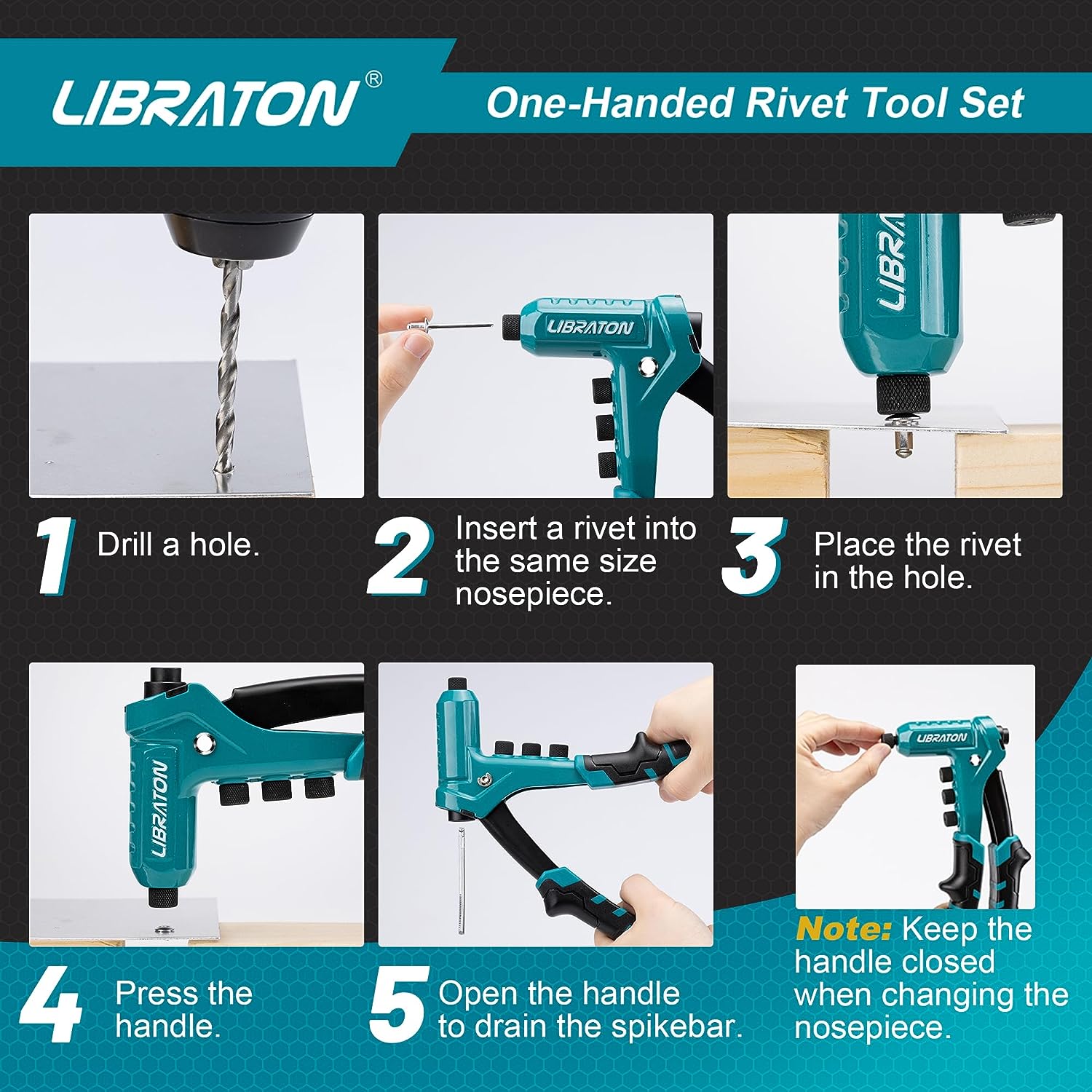 LIBRATON®

One-Handed Rivet Tool Set

LIBRATON

LIBRATON

1 Drill a hole.

2 Insert a rivet into the same size nosepiece.

3 Place the rivet in the hole.

LIBRATON

LIBRATON

4 Press the handle.

5 Open the handle to drain the spikebar.

Note: Keep the handle closed when changing the nosepiece.