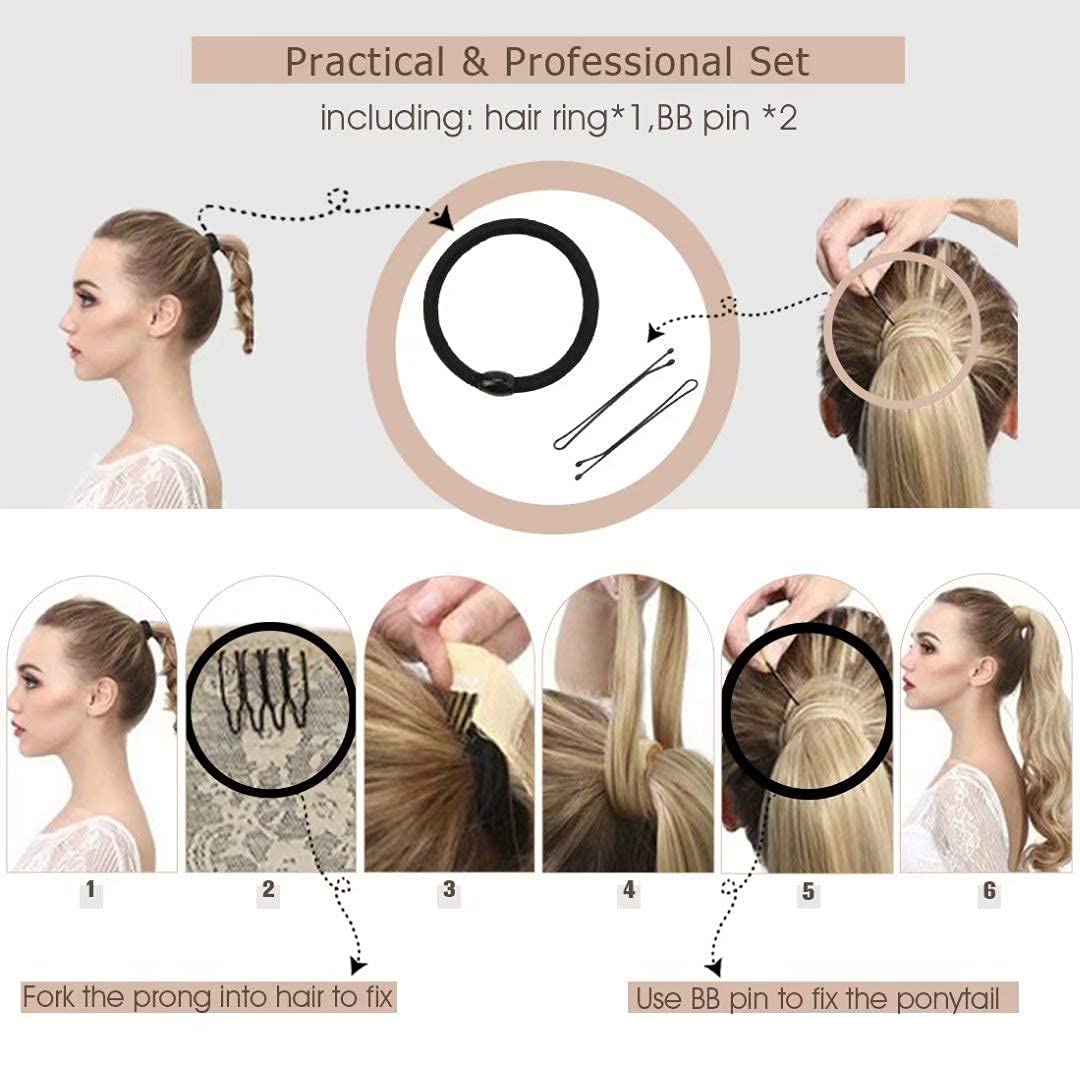 Practical & Professional Set

including: hair ring*1,BB pin *2

1

2

3

4

5

6

Fork the prong into hair to fix

Use BB pin to fix the ponytail