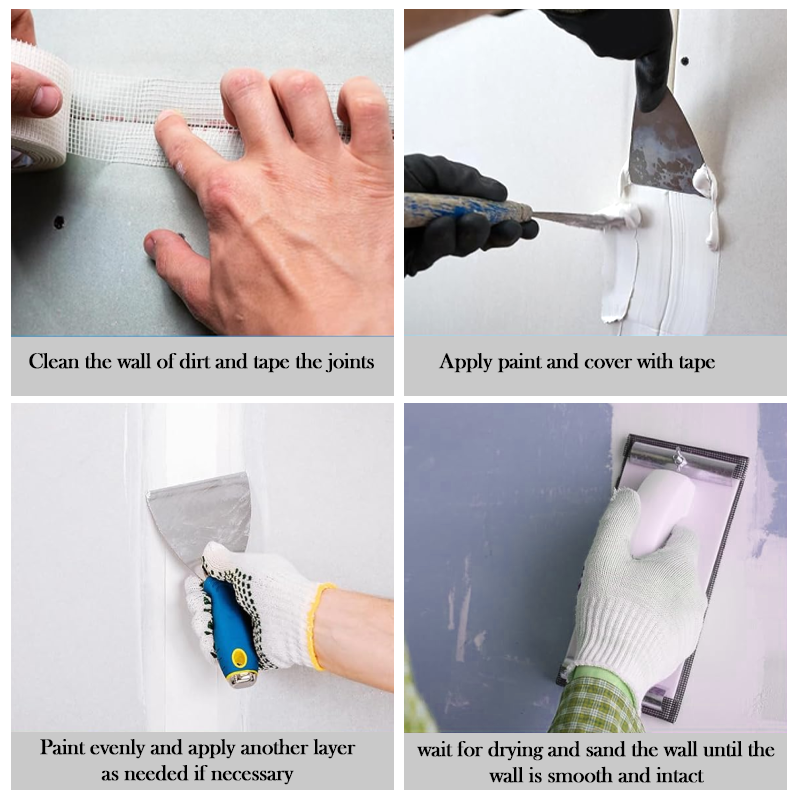 Clean the wall of dirt and tape the joints

Apply paint and cover with tape

Paint evenly and apply another layer as needed if necessary

wait for drying and sand the wall until the wall is smooth and intact