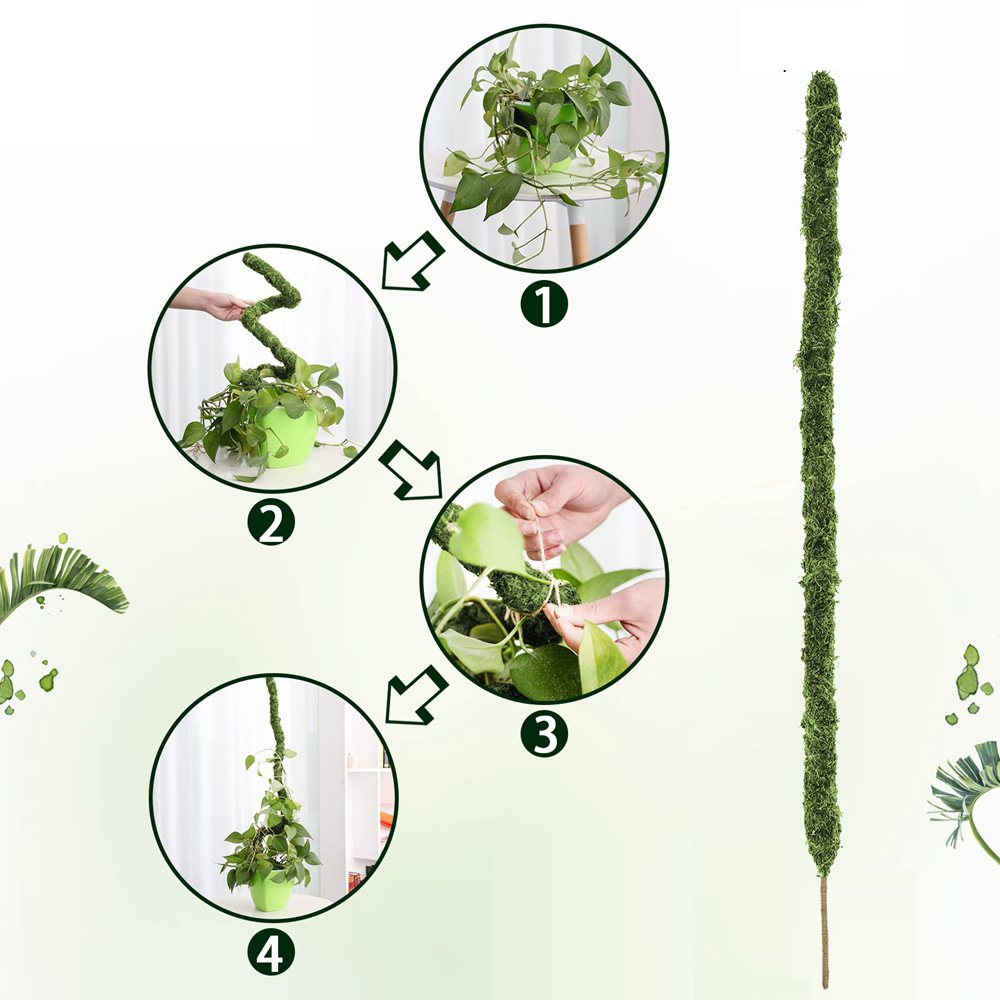 1

2

3

4