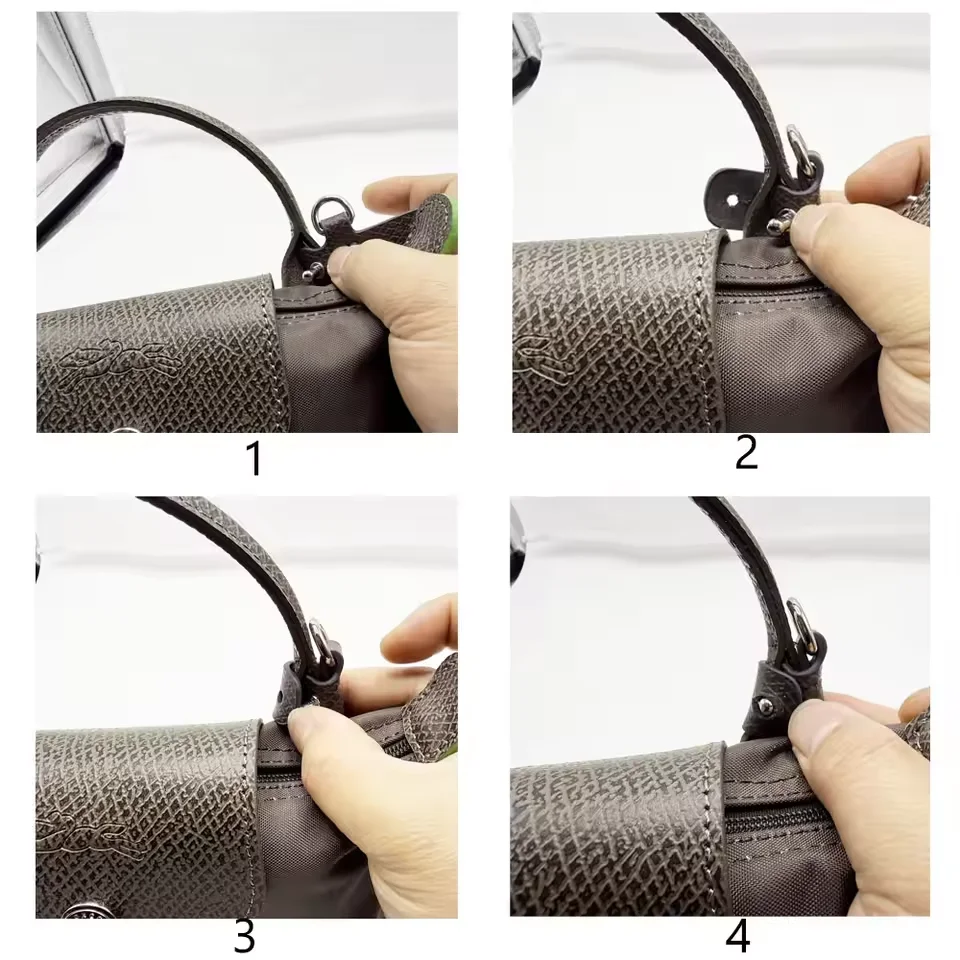 1

2

3

4