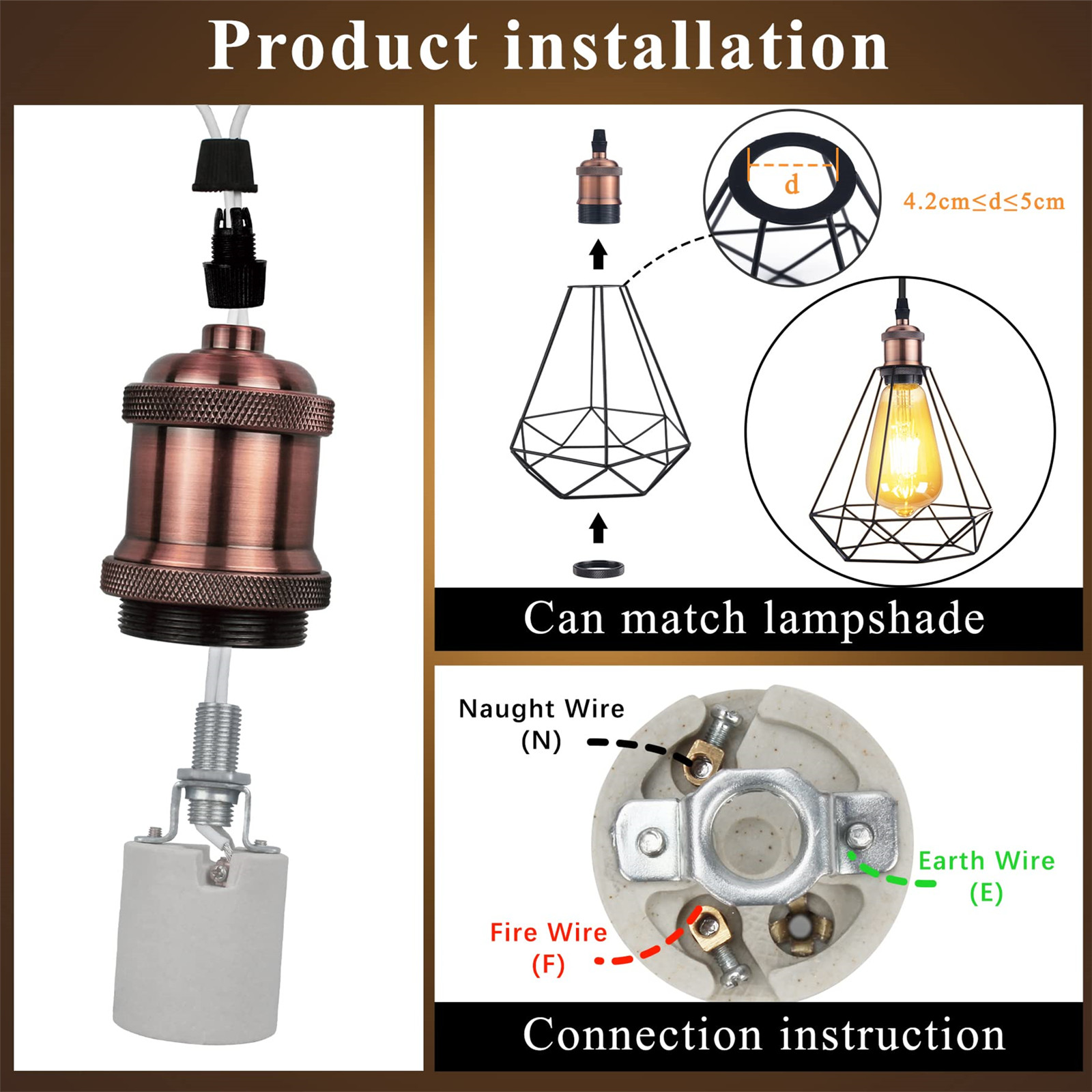 Product installation

d

4.2cm≤d≤5cm

Can match lampshade

Naught Wire
(N)

Earth Wire
(E)

Fire Wire
(F)

Connection instruction