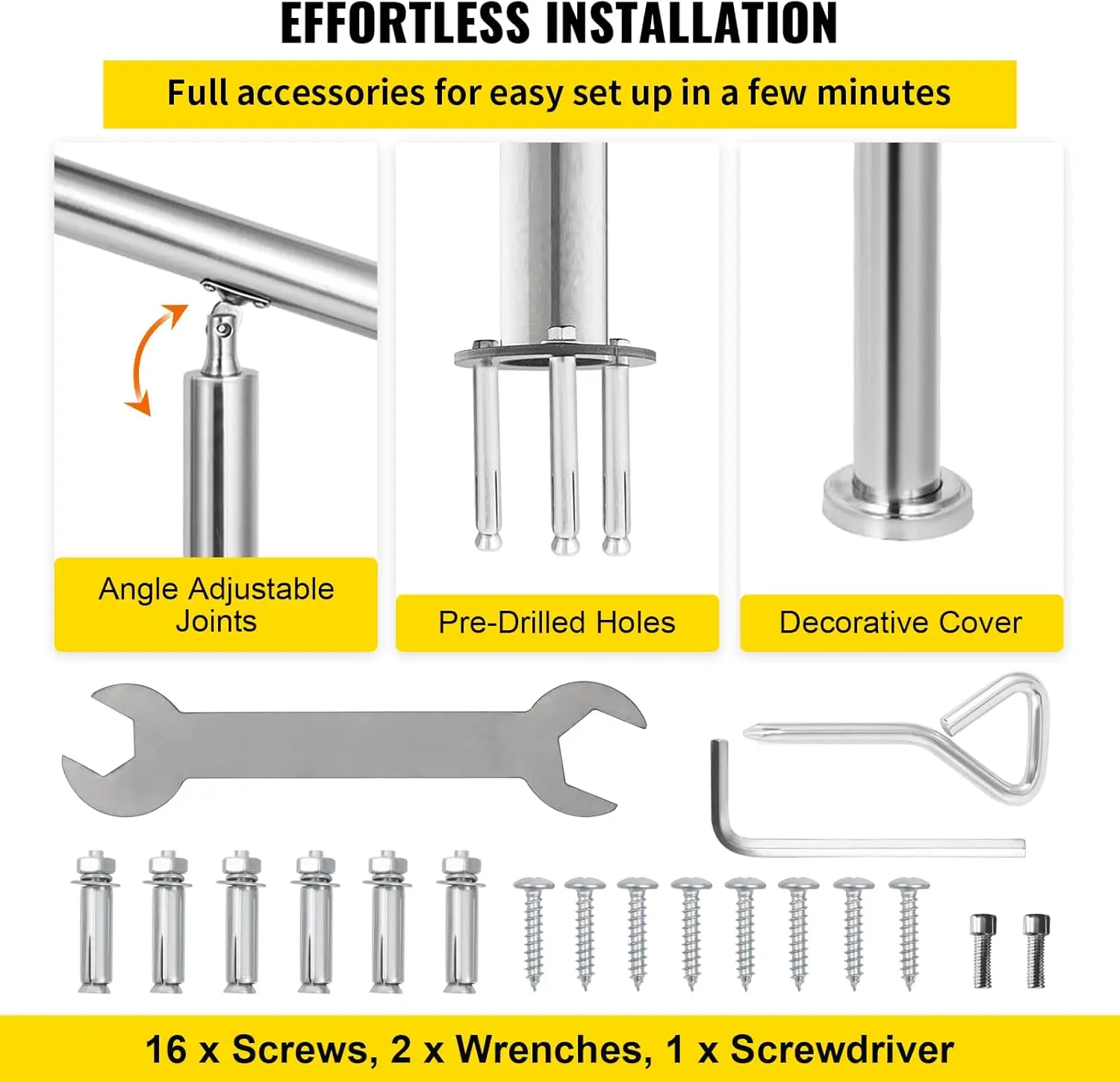 EFFORTLESS INSTALLATION

Full accessories for easy set up in a few minutes

Angle Adjustable Joints

Pre-Drilled Holes

Decorative Cover

16 x Screws, 2 x Wrenches, 1 x Screwdriver