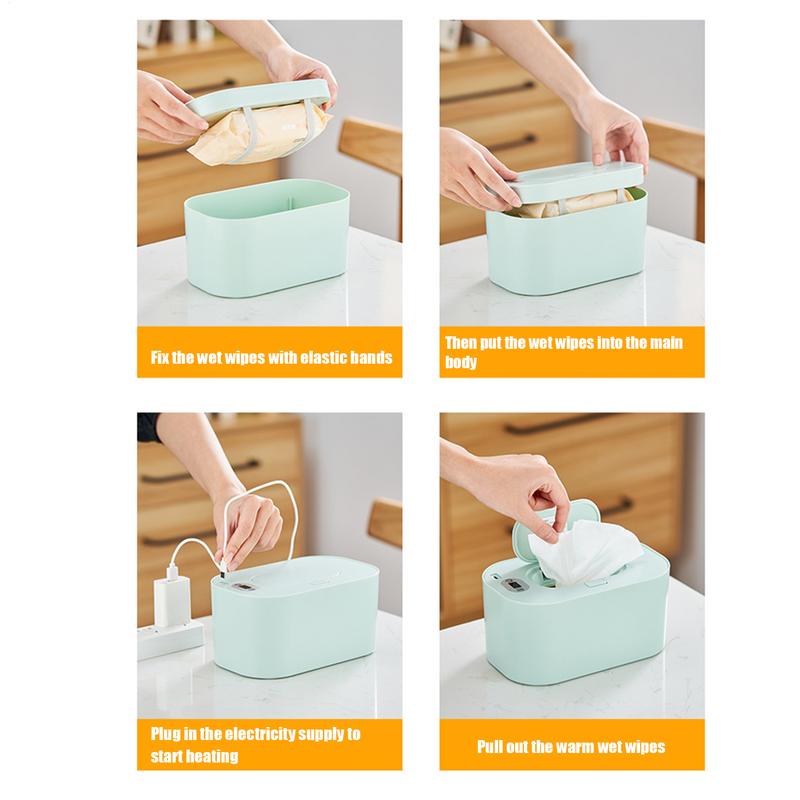 Fix the wet wipes with elastic bands

Then put the wet wipes into the main body

Plug in the electricity supply to start heating

Pull out the warm wet wipes