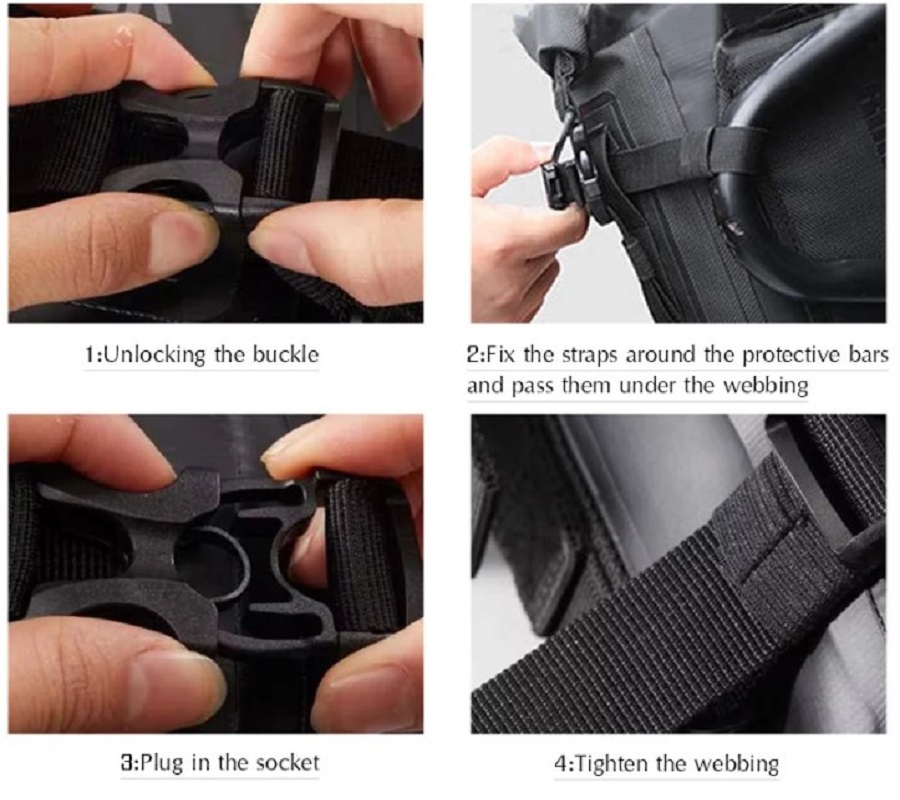 1:Unlocking the buckle

2:Fix the straps around the protective bars and pass them under the webbing

3:Plug in the socket

4:Tighten the webbing