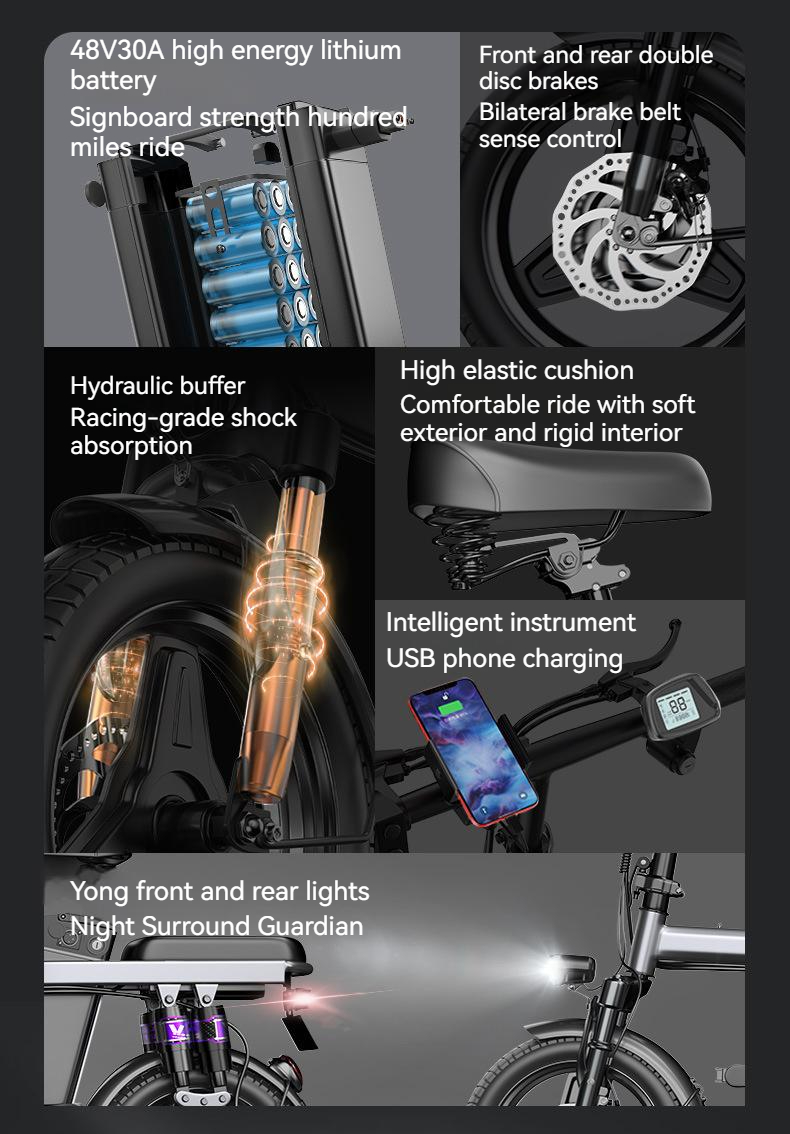 48V30A high energy lithium battery
Signboard strength hundred miles ride

Front and rear double disc brakes
Bilateral brake belt sense control

Hydraulic buffer
Racing-grade shock absorption

High elastic cushion
Comfortable ride with soft exterior and rigid interior

Intelligent instrument
USB phone charging

88

Yong front and rear lights
Night Surround Guardian