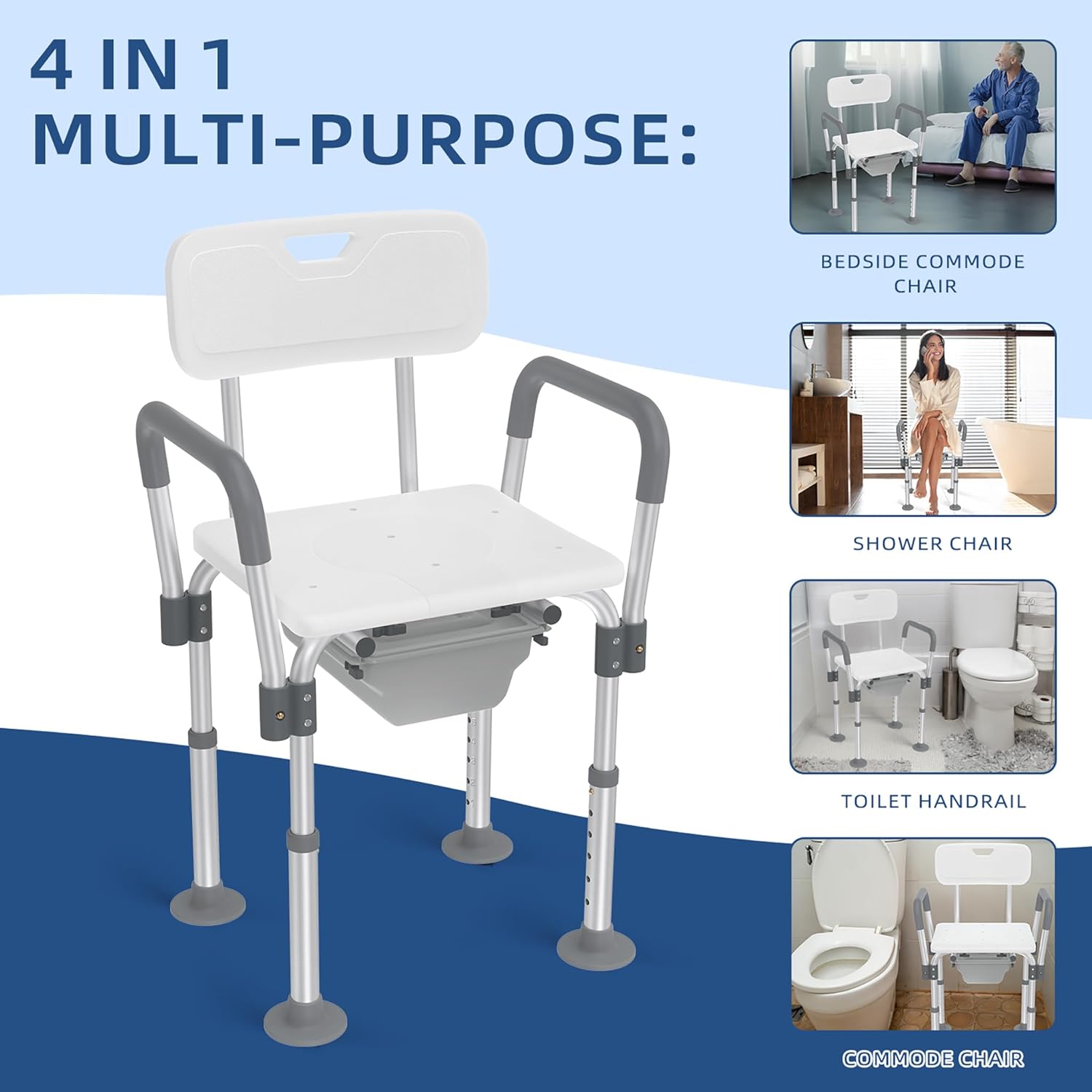 4 IN 1
MULTI-PURPOSE:

BEDSIDE COMMODE CHAIR

SHOWER CHAIR

TOILET HANDRAIL

COMMODE CHAIR