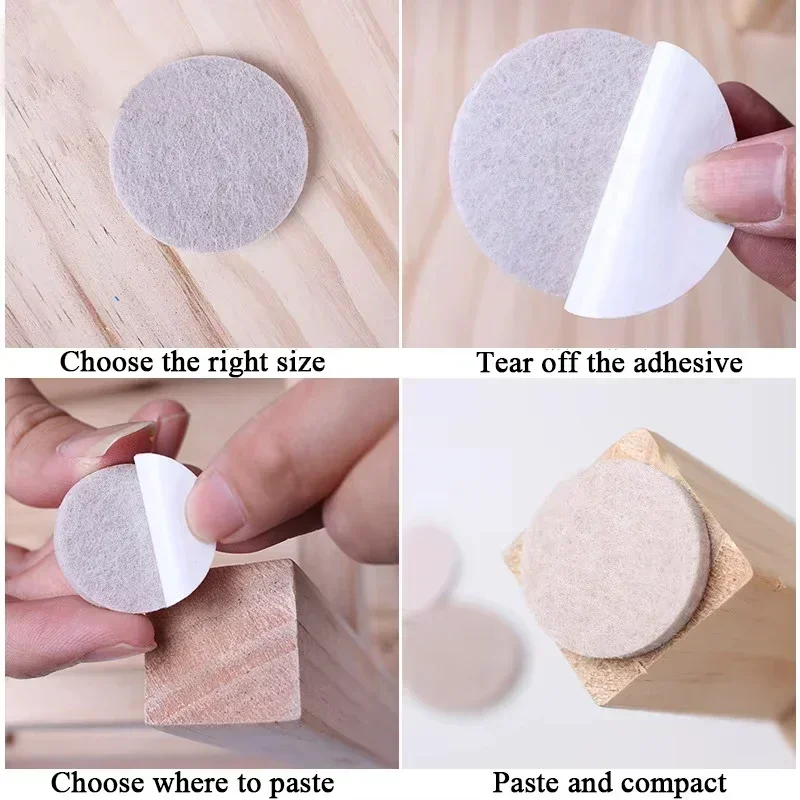 Choose the right size

Tear off the adhesive

Choose where to paste

Paste and compact