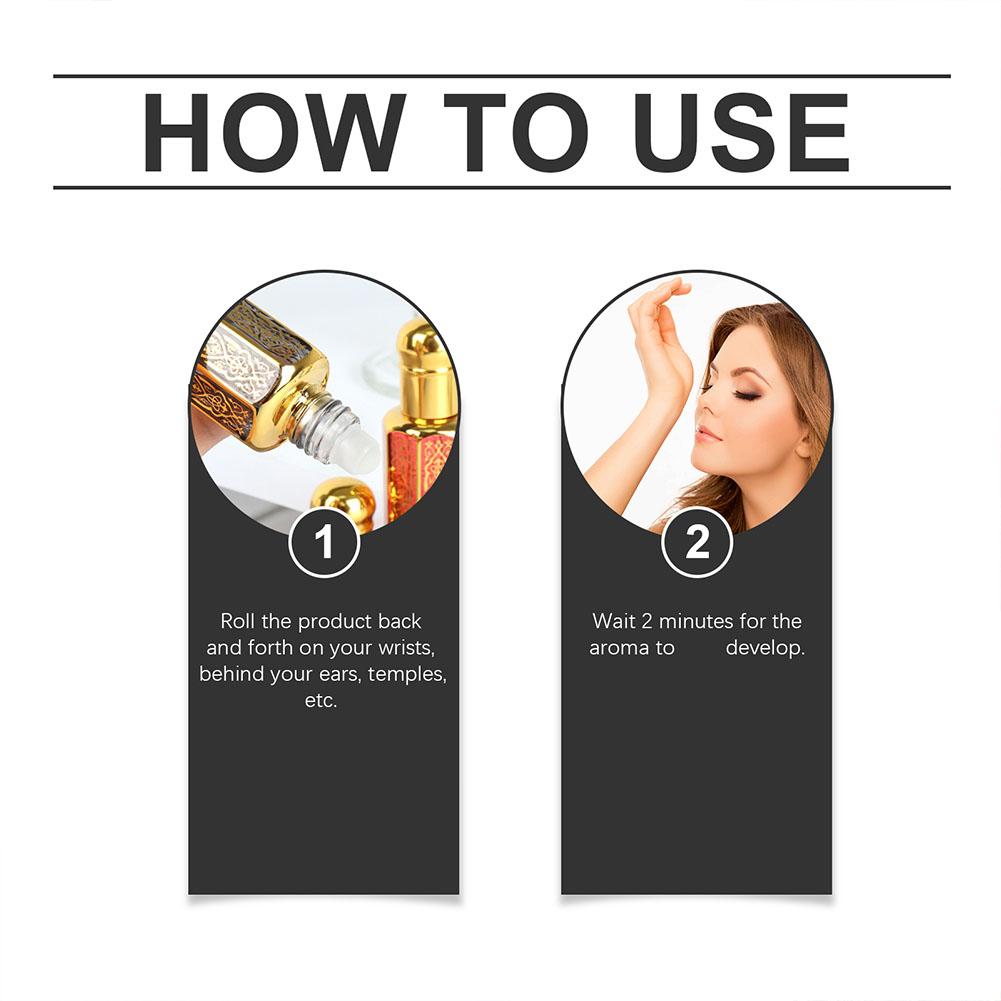 HOW TO USE

1

Roll the product back and forth on your wrists, behind your ears, temples, etc.

2

Wait 2 minutes for the aroma to develop.